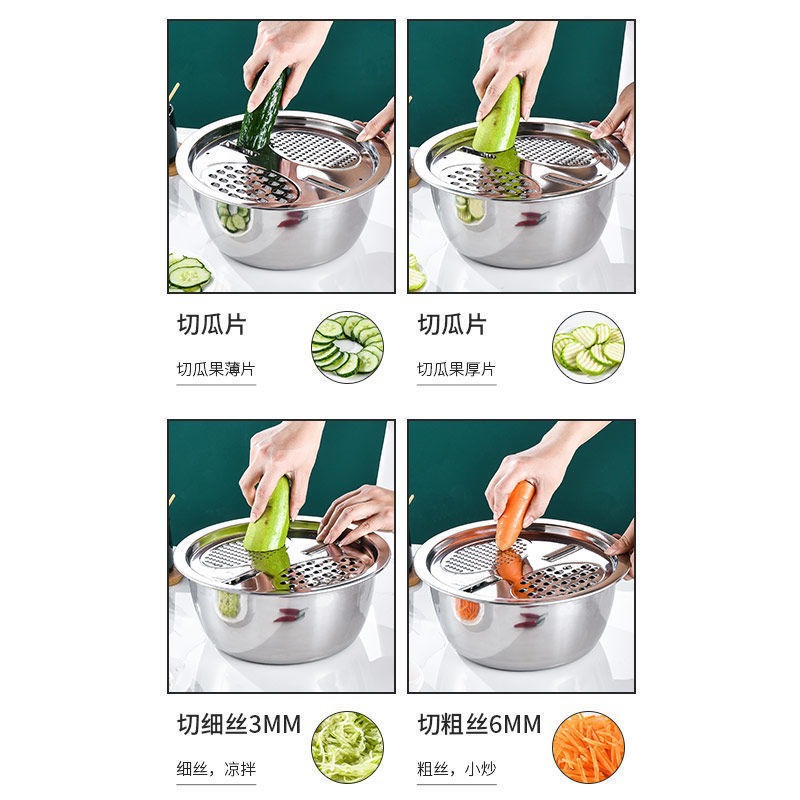 切瓜片

切瓜果薄片

切瓜片

切瓜果厚片

切细丝3MM

细丝，凉拌

切粗丝6MM

粗丝，小炒