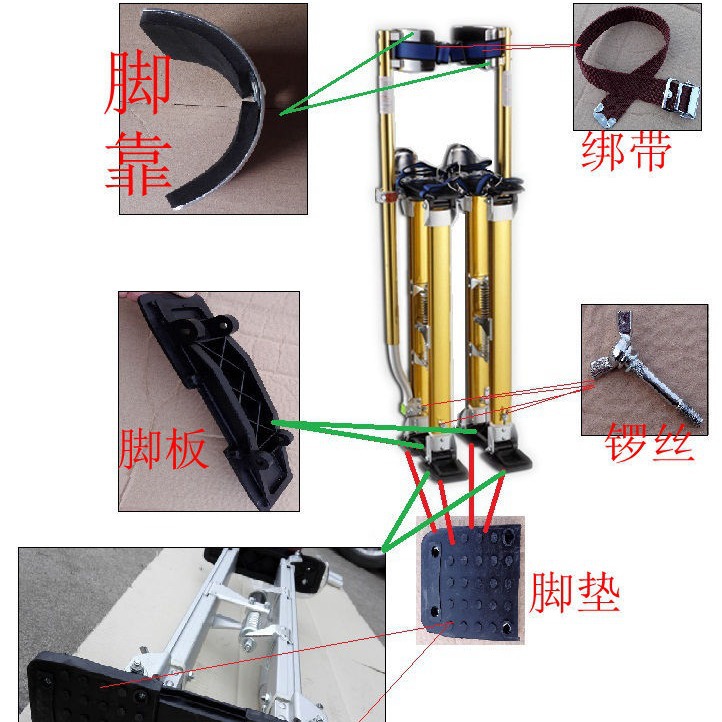 脚靠

绑带

脚板

锣丝

脚垫