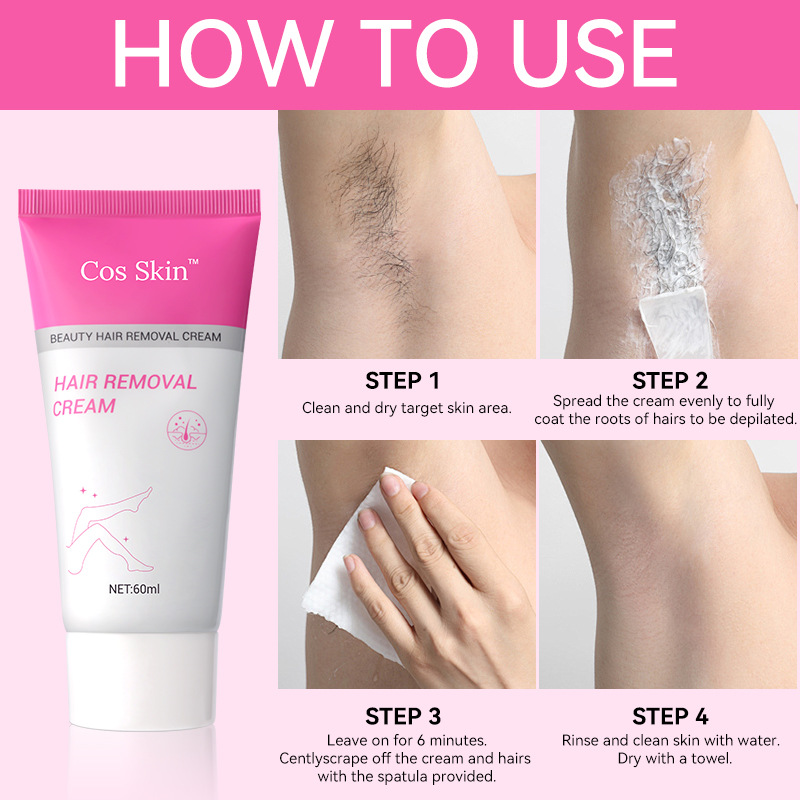 HOW TO USE

Cos Skin™

BEAUTY HAIR REMOVAL CREAM

HAIR REMOVAL CREAM

NET:60ml

STEP 1
Clean and dry target skin area.

STEP 2
Spread the cream evenly to fully coat the roots of hairs to be depilated.

STEP 3
Leave on for 6 minutes. Centlyscrape off the cream and hairs with the spatula provided.

STEP 4
Rinse and clean skin with water. Dry with a towel.