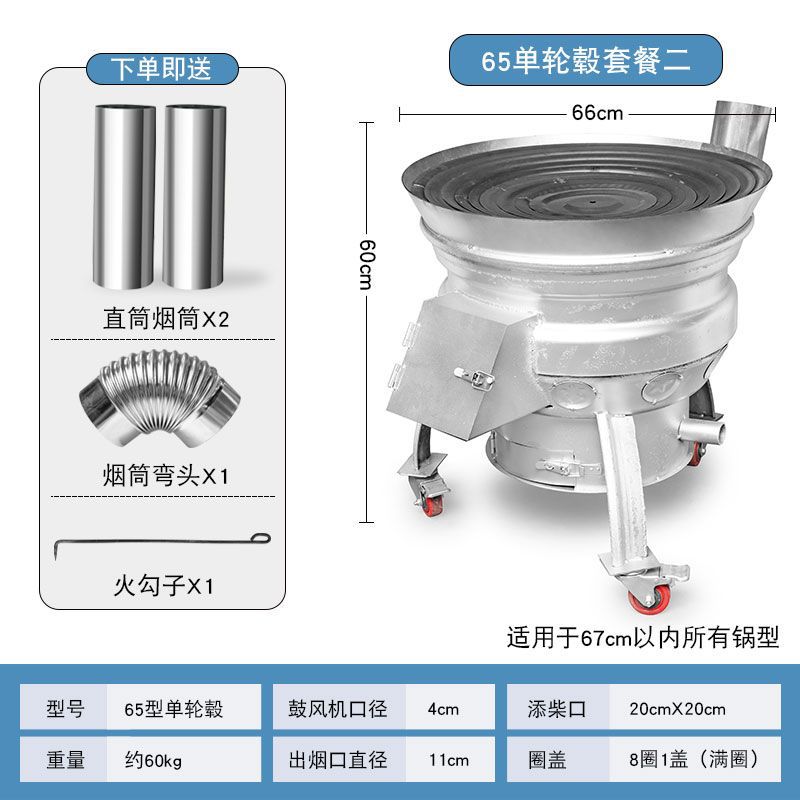 下单即送

直筒烟筒X2

烟筒弯头X1

火勾子X1

65单轮毂套餐二

66cm

60cm

适用于67cm以内所有锅型

| 型号 | 65型单轮毂 | 鼓风机口径 | 4cm | 添柴口 | 20cmX20cm |
|---|---|---|---|---|---|
| 重量 | 约60kg | 出烟口直径 | 11cm | 圈盖 | 8圈1盖（满圈） |