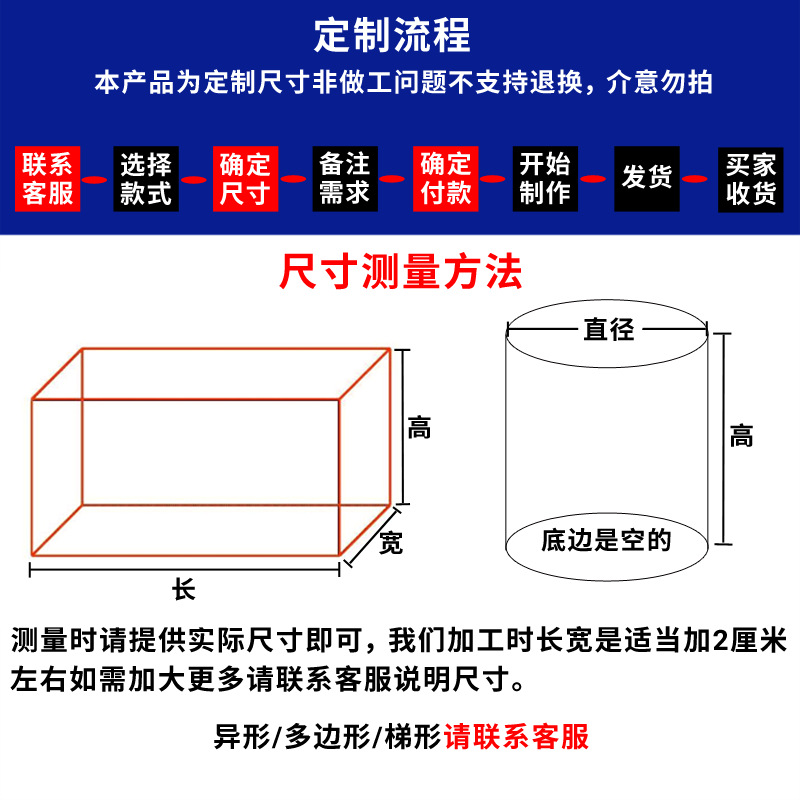 定制流程

本产品为定制尺寸非做工问题不支持退换，介意勿拍

联系客服 选择款式 确定尺寸 备注需求 确定付款 开始制作 发货 买家收货

尺寸测量方法

高

宽

长

直径

高

底边是空的

测量时请提供实际尺寸即可，我们加工时长宽是适当加2厘米左右如需加大更多请联系客服说明尺寸。

异形/多边形/梯形请联系客服