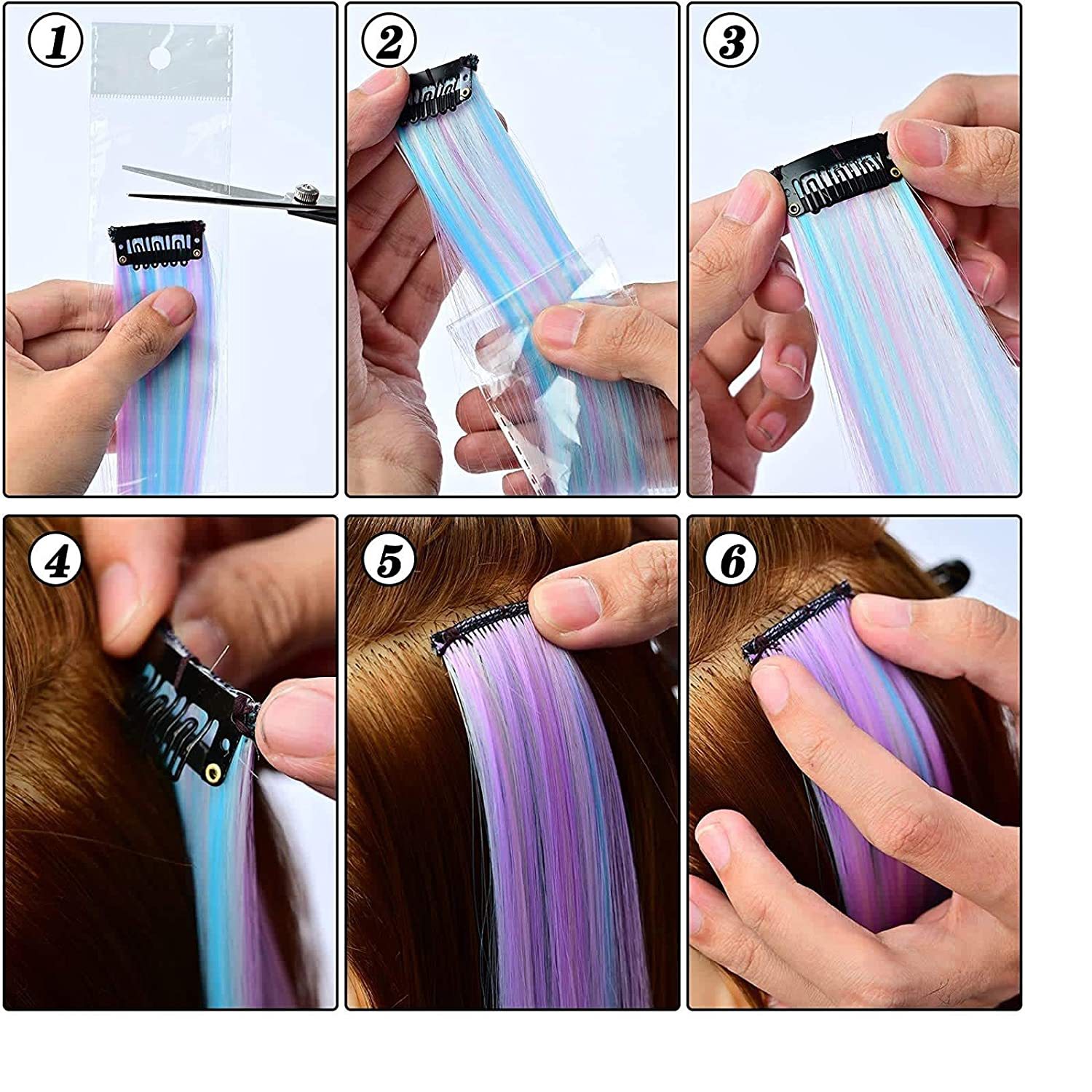 1

2

3

4

5

6