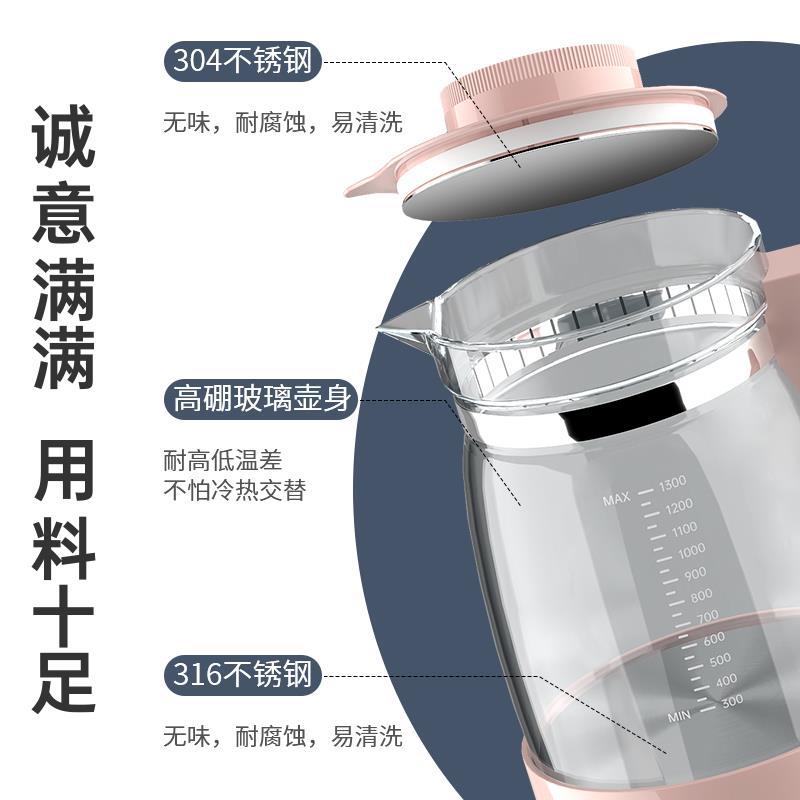 诚意满满

用料十足

304不锈钢

无味，耐腐蚀，易清洗

高硼玻璃壶身

耐高低温差
不怕冷热交替

316不锈钢

无味，耐腐蚀，易清洗

MAX 1300
1200
1100
1000
900
800
700
600
500
400
MIN 300