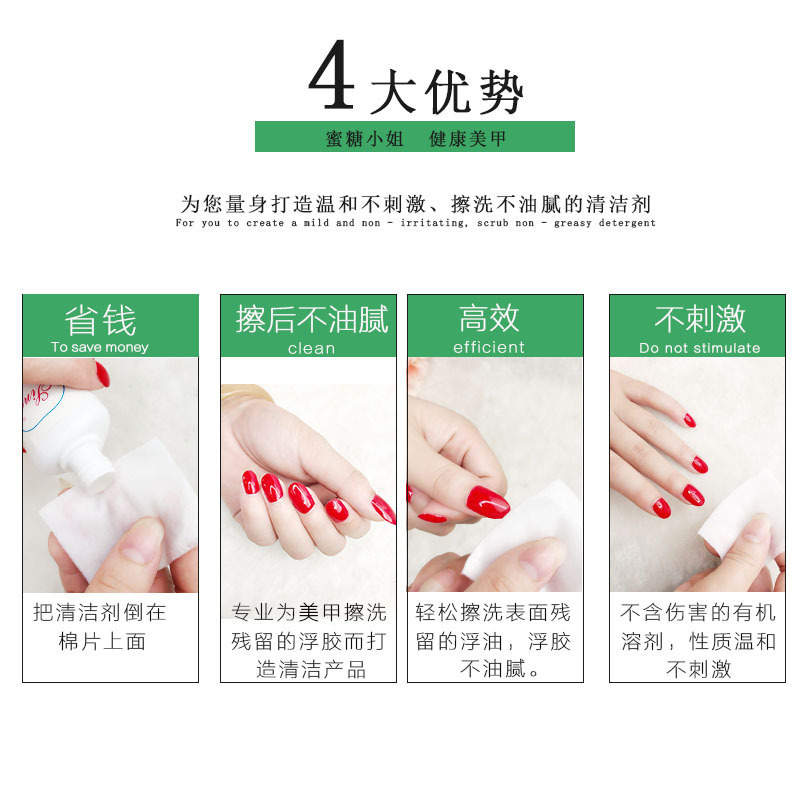 4 大优势

蜜糖小姐　健康美甲

为您量身打造温和不刺激、擦洗不油腻的清洁剂
For you to create a mild and non - irritating, scrub non - greasy detergent

省钱
To save money

把清洁剂倒在棉片上面

擦后不油腻
clean

专业为美甲擦洗残留的浮胶而打造清洁产品

高效
efficient

轻松擦洗表面残留的浮油，浮胶不油腻。

不刺激
Do not stimulate

不含伤害的有机溶剂，性质温和不刺激