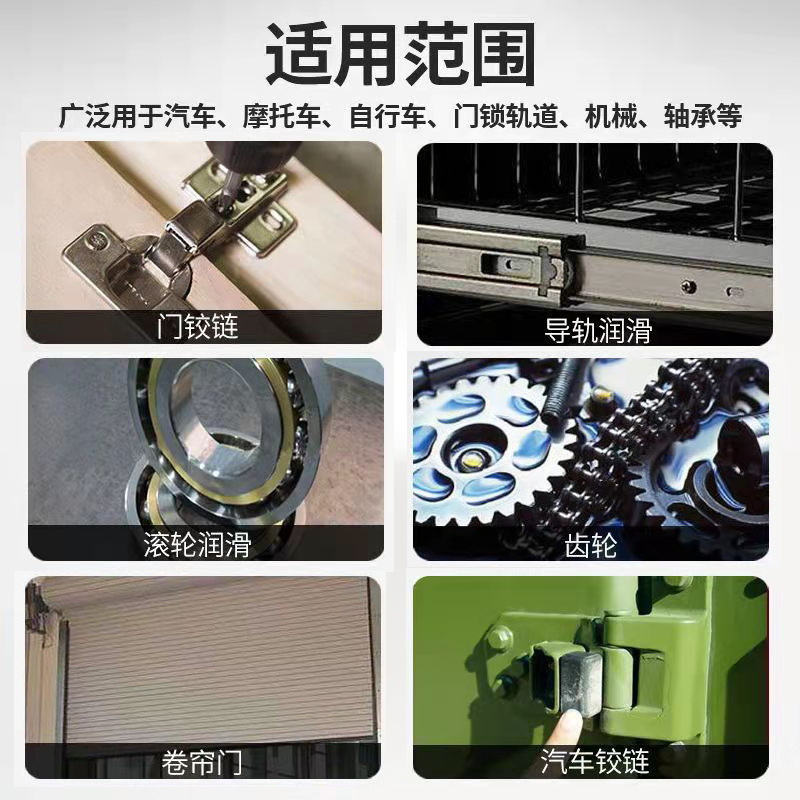 适用范围

广泛用于汽车、摩托车、自行车、门锁轨道、机械、轴承等

门铰链

导轨润滑

滚轮润滑

齿轮

卷帘门

汽车铰链