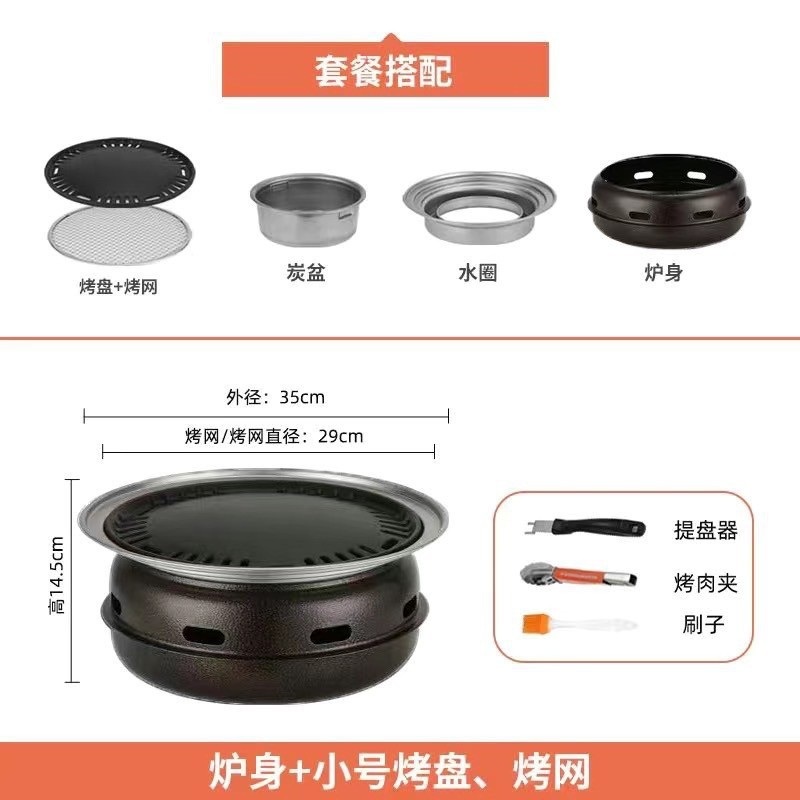 套餐搭配

烤盘+烤网

炭盆

水圈

炉身

外径：35cm

烤网/烤网直径：29cm

高14.5cm

提盘器

烤肉夹

刷子

炉身+小号烤盘、烤网