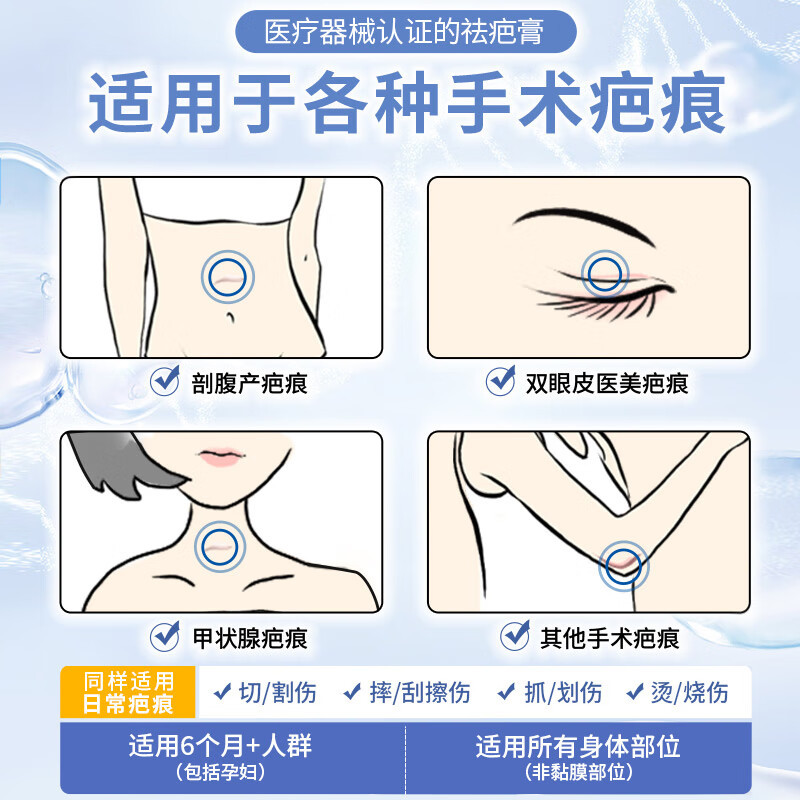 医疗器械认证的祛疤膏

适用于各种手术疤痕

剖腹产疤痕

双眼皮医美疤痕

甲状腺疤痕

其他手术疤痕

同样适用日常疤痕

切/割伤 摔/刮擦伤 抓/划伤 烫/烧伤

适用6个月+人群
(包括孕妇)

适用所有身体部位
(非黏膜部位)