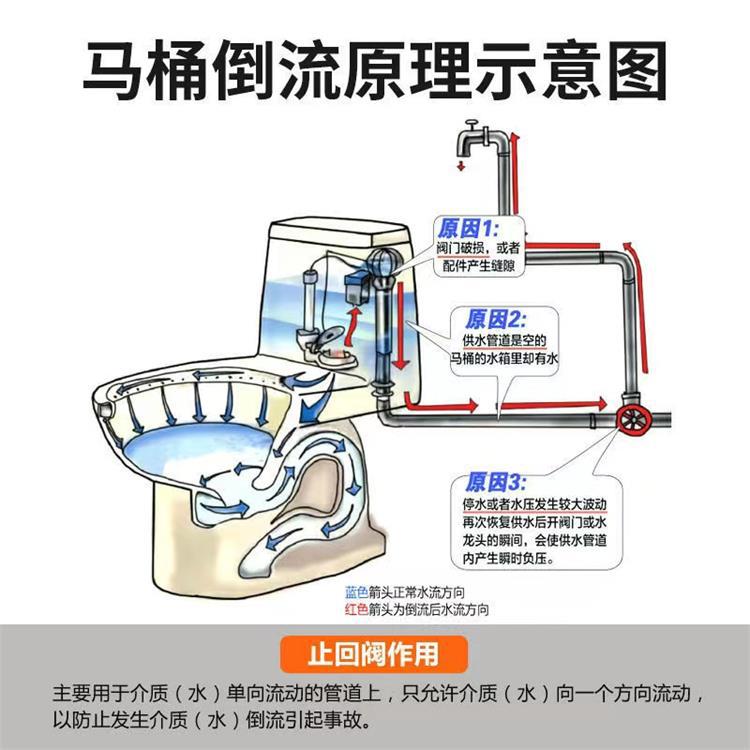 马桶倒流原理示意图

原因1:
阀门破损，或者配件产生缝隙

原因2:
供水管道是空的马桶的水箱里却有水

原因3:
停水或者水压发生较大波动再次恢复供水后开阀门或水龙头的瞬间，会使供水管道内产生瞬时负压。

蓝色箭头正常水流方向
红色箭头为倒流后水流方向

止回阀作用

主要用于介质（水）单向流动的管道上，只允许介质（水）向一个方向流动，以防止发生介质（水）倒流引起事故。