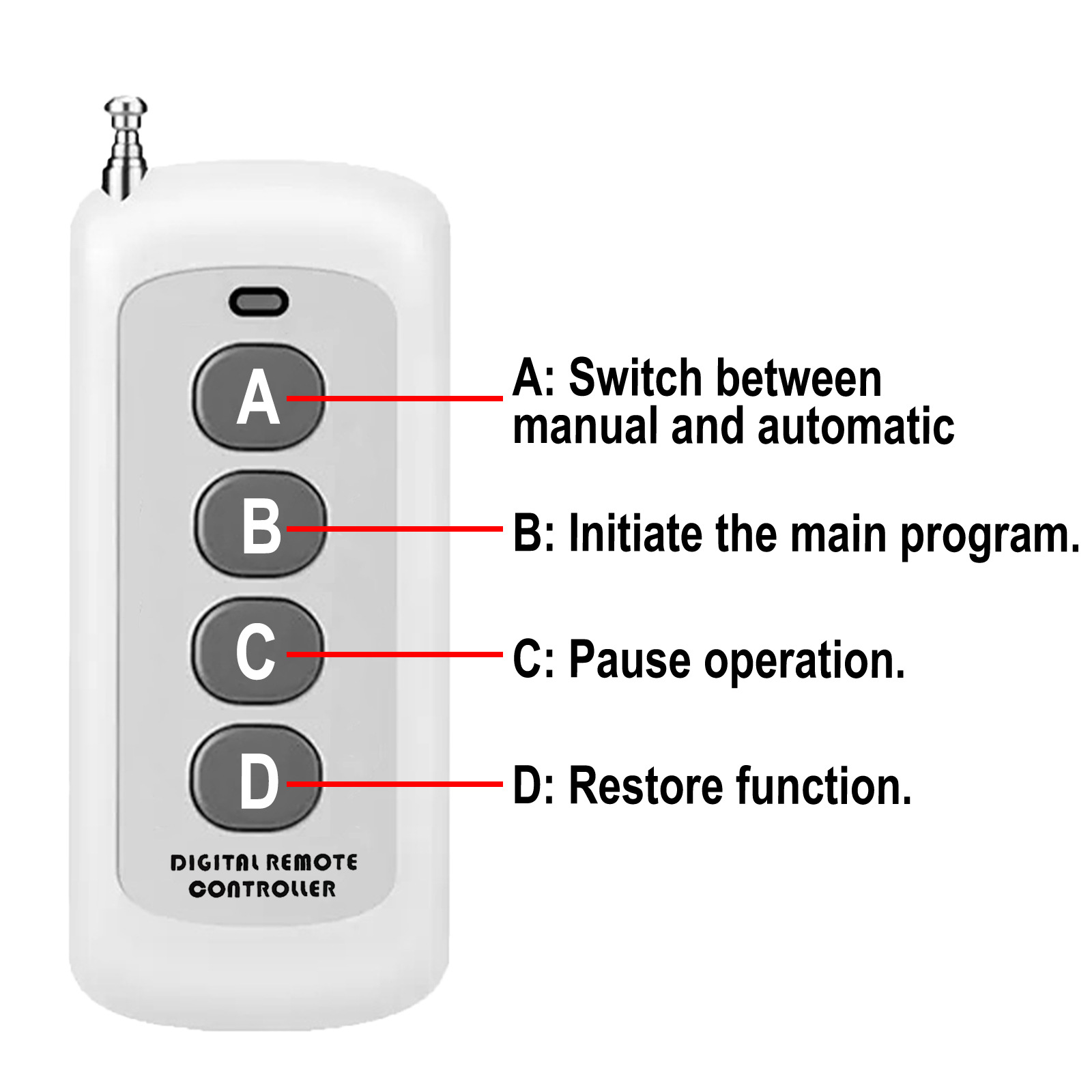 A

B

C

D

DIGITAL REMOTE CONTROLLER

A: Switch between manual and automatic

B: Initiate the main program.

C: Pause operation.

D: Restore function.