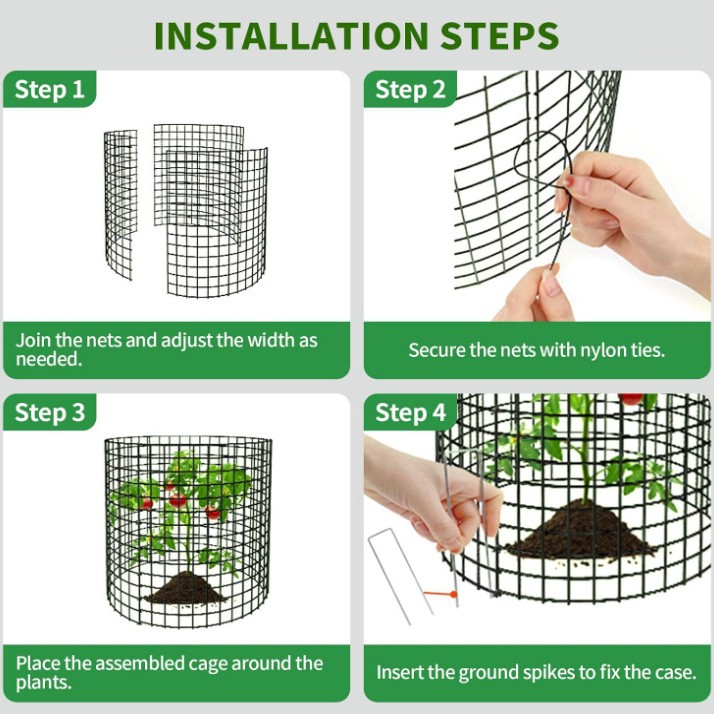 INSTALLATION STEPS

Step 1

Join the nets and adjust the width as needed.

Step 2

Secure the nets with nylon ties.

Step 3

Place the assembled cage around the plants.

Step 4

Insert the ground spikes to fix the case.