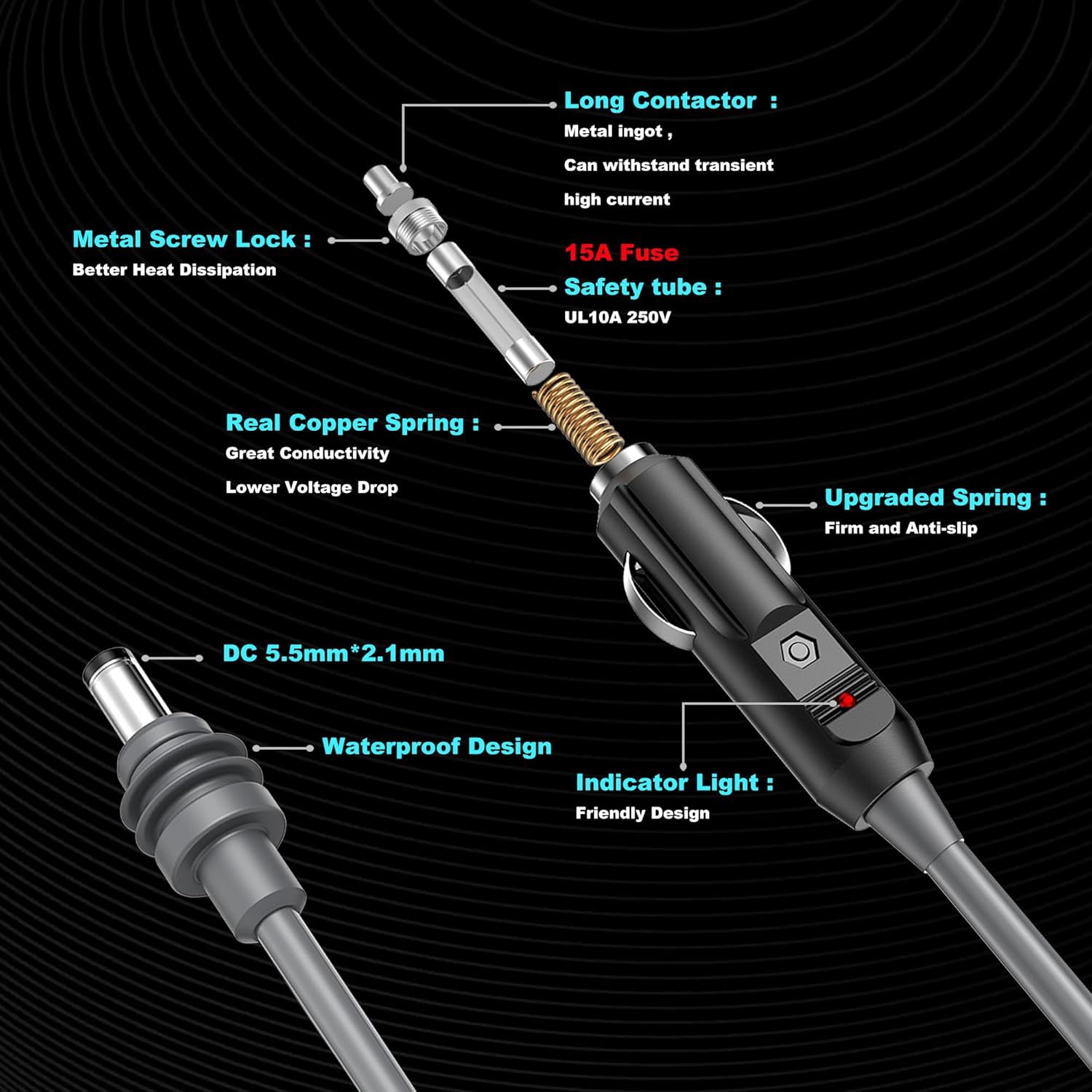 Long Contactor :
Metal ingot ,
Can withstand transient
high current

Metal Screw Lock :
Better Heat Dissipation

15A Fuse
Safety tube :
UL10A 250V

Real Copper Spring :
Great Conductivity
Lower Voltage Drop

Upgraded Spring :
Firm and Anti-slip

DC 5.5mm*2.1mm

Waterproof Design

Indicator Light :
Friendly Design