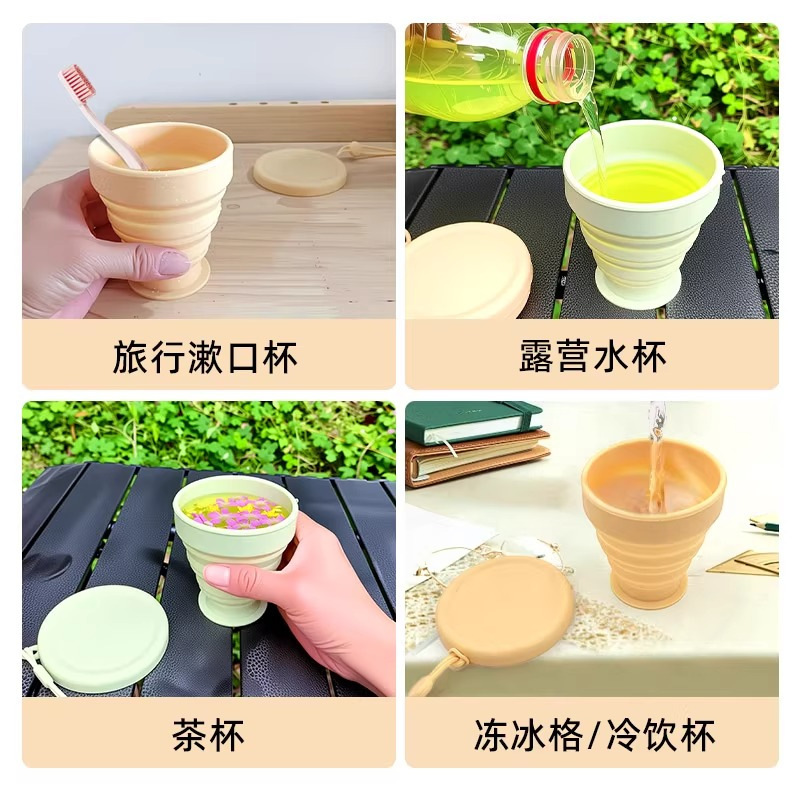 旅行漱口杯

露营水杯

茶杯

冻冰格/冷饮杯