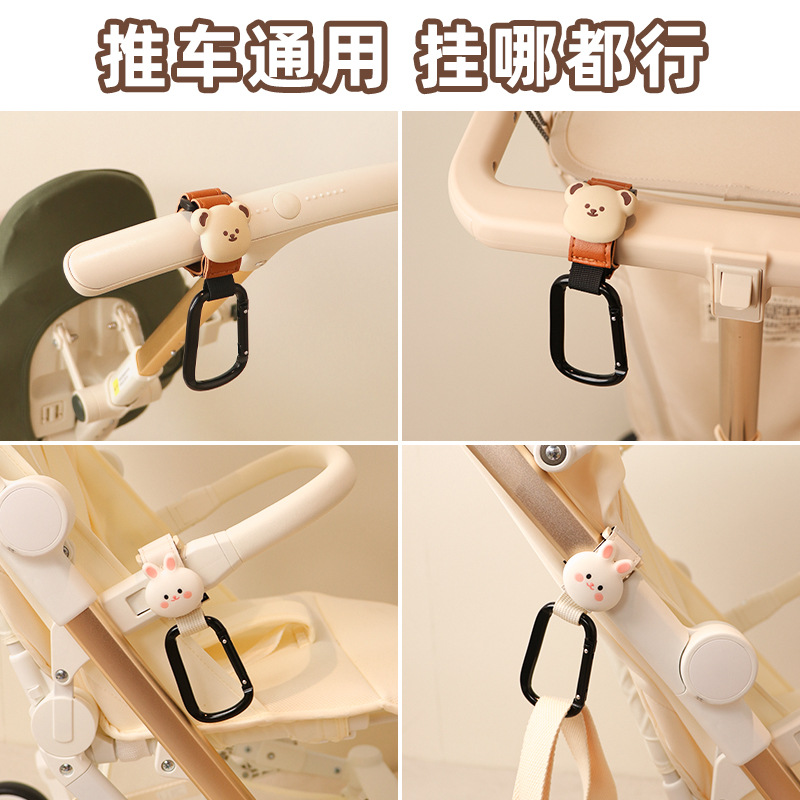 推车通用 挂哪都行