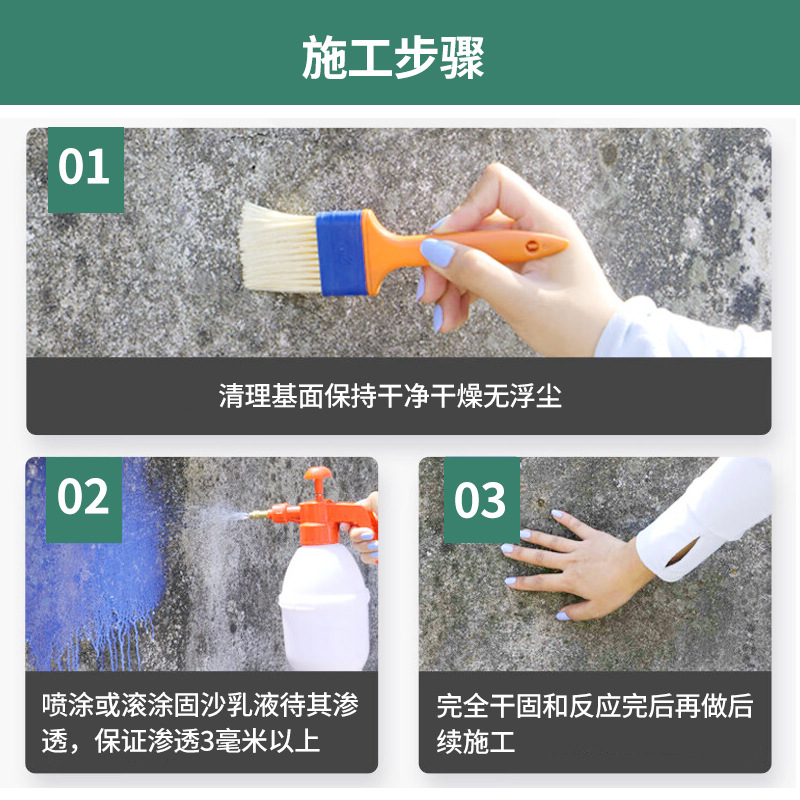 施工步骤

01

清理基面保持干净干燥无浮尘

02

喷涂或滚涂固沙乳液待其渗透，保证渗透3毫米以上

03

完全干固和反应完后再做后续施工