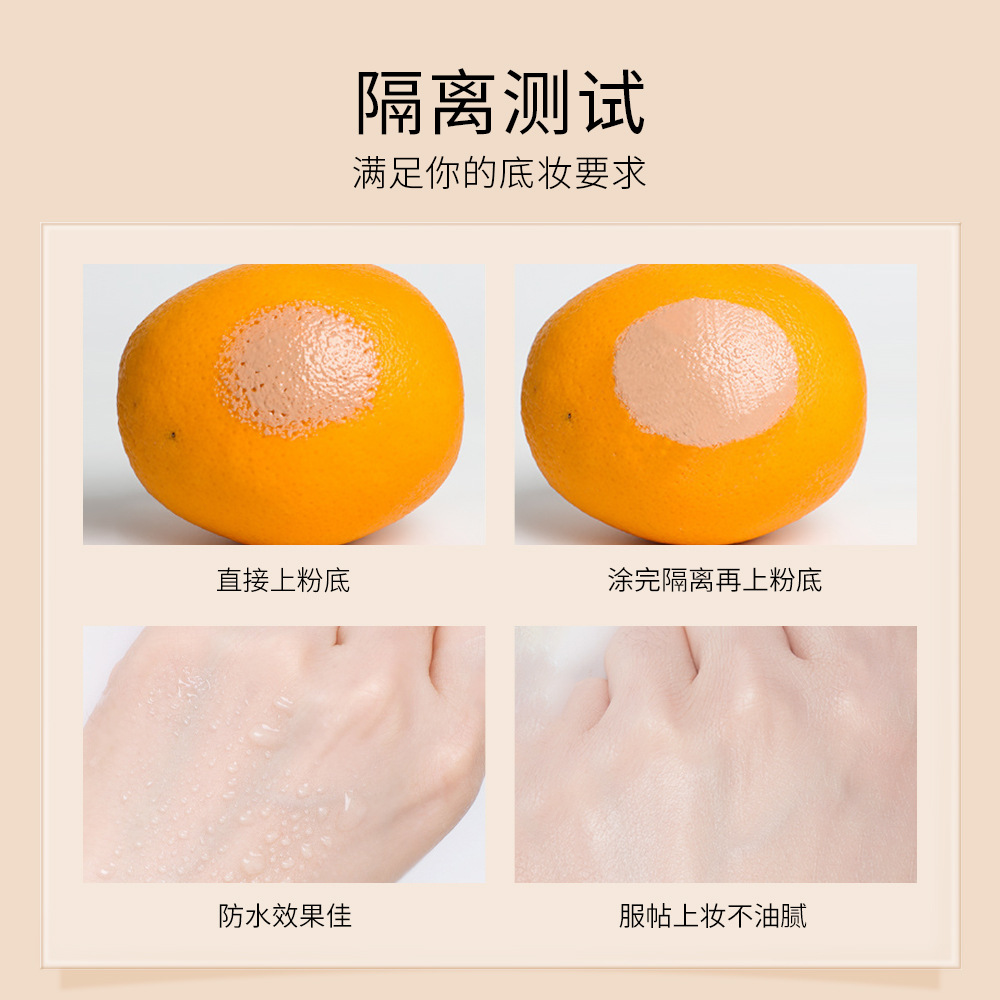 隔离测试
满足你的底妆要求

直接上粉底

涂完隔离再上粉底

防水效果佳

服帖上妆不油腻