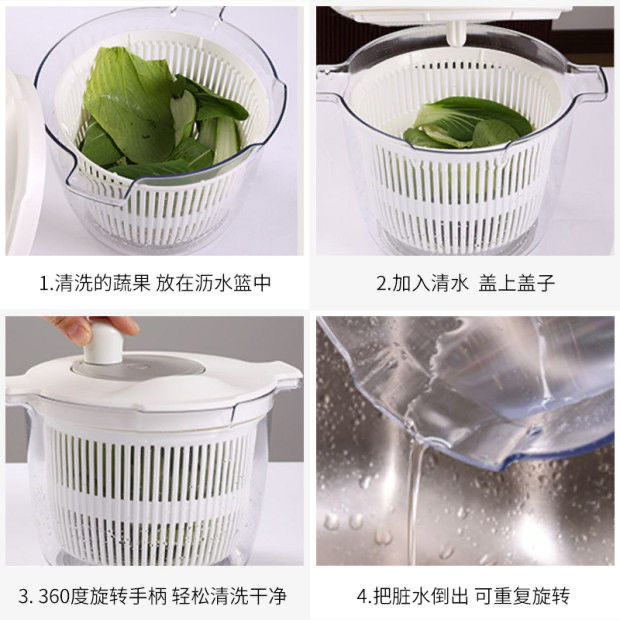 1.清洗的蔬果 放在沥水篮中

2.加入清水 盖上盖子

3. 360度旋转手柄 轻松清洗干净

4.把脏水倒出 可重复旋转