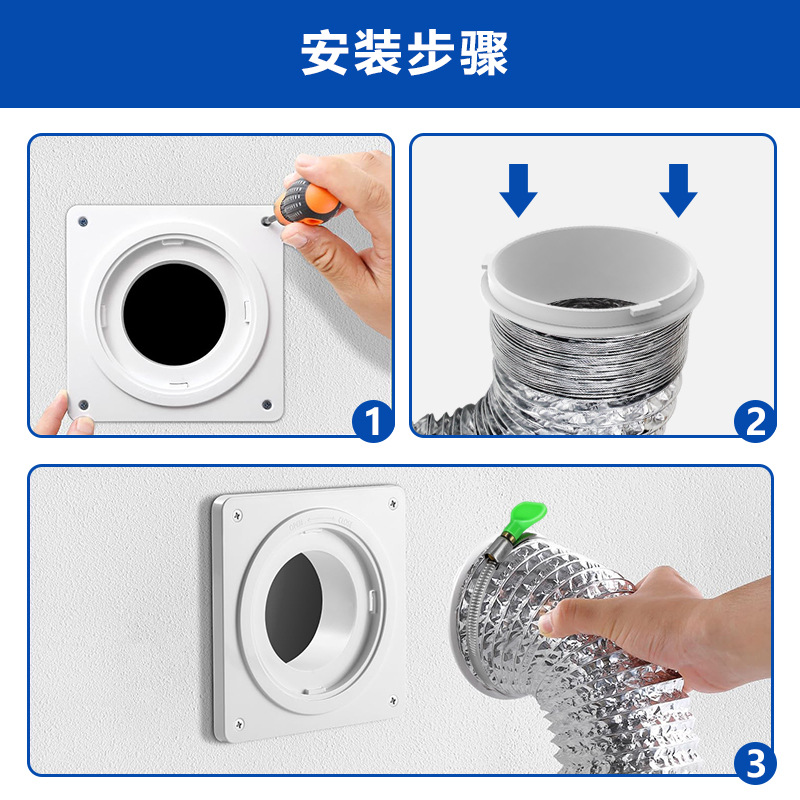 安装步骤

1

2

3