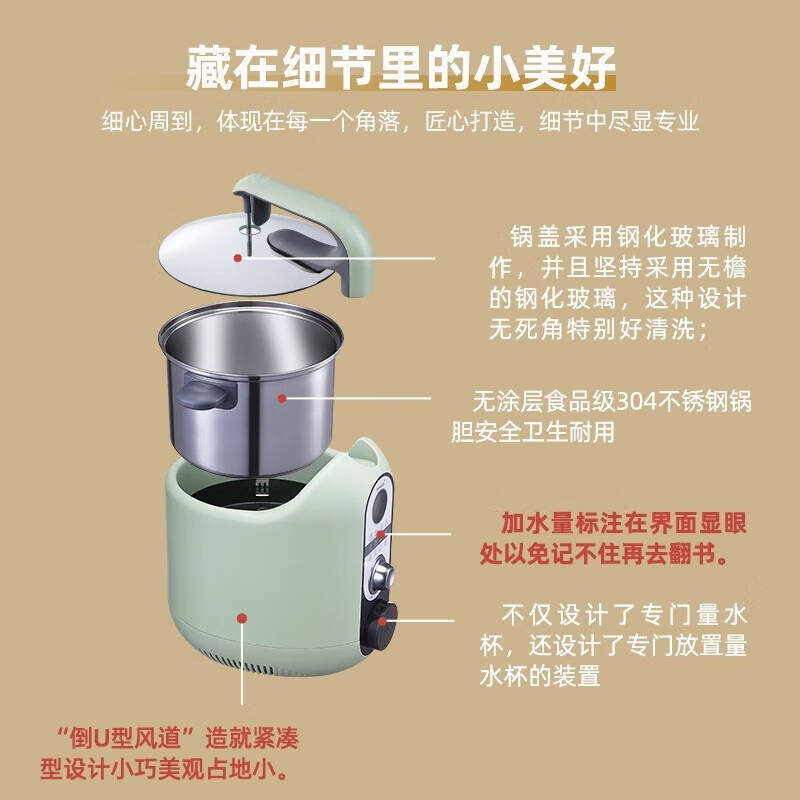 藏在细节里的小美好

细心周到，体现在每一个角落，匠心打造，细节中尽显专业

锅盖采用钢化玻璃制作，并且坚持采用无檐的钢化玻璃，这种设计无死角特别好清洗；

无涂层食品级304不锈钢锅胆安全卫生耐用

加水量标注在界面显眼处以免记不住再去翻书。

不仅设计了专门量水杯，还设计了专门放置量水杯的装置

“倒U型风道”造就紧凑型设计小巧美观占地小。