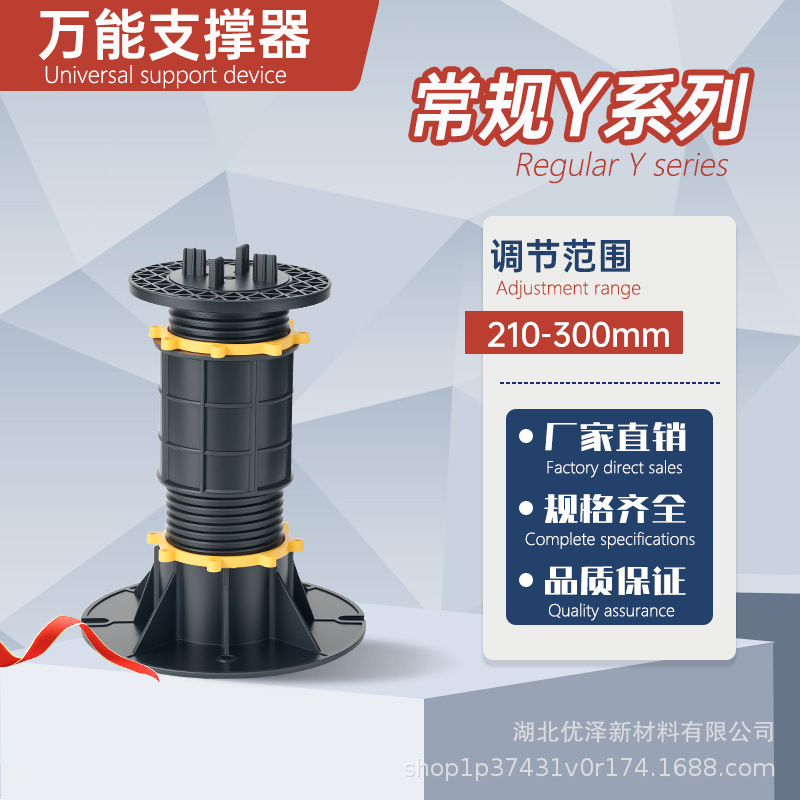 万能支撑器
Universal support device

常规Y系列
Regular Y series

调节范围
Adjustment range
210-300mm

• 厂家直销
Factory direct sales
• 规格齐全
Complete specifications
• 品质保证
Quality assurance

湖北优泽新材料有限公司
shop1p37431v0r174.1688.com