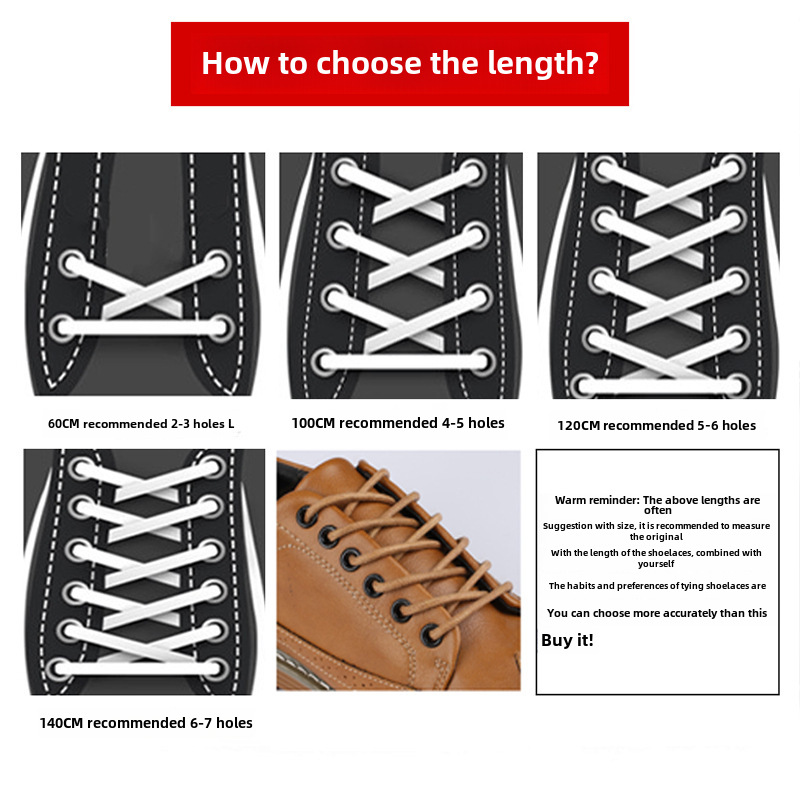 How to choose the length?

60CM recommended 2-3 holes L

100CM recommended 4-5 holes

120CM recommended 5-6 holes

140CM recommended 6-7 holes

Warm reminder: The above lengths are often

Suggestion with size, it is recommended to measure the original

With the length of the shoelaces, combined with yourself

The habits and preferences of tying shoelaces are

You can choose more accurately than this

Buy it!