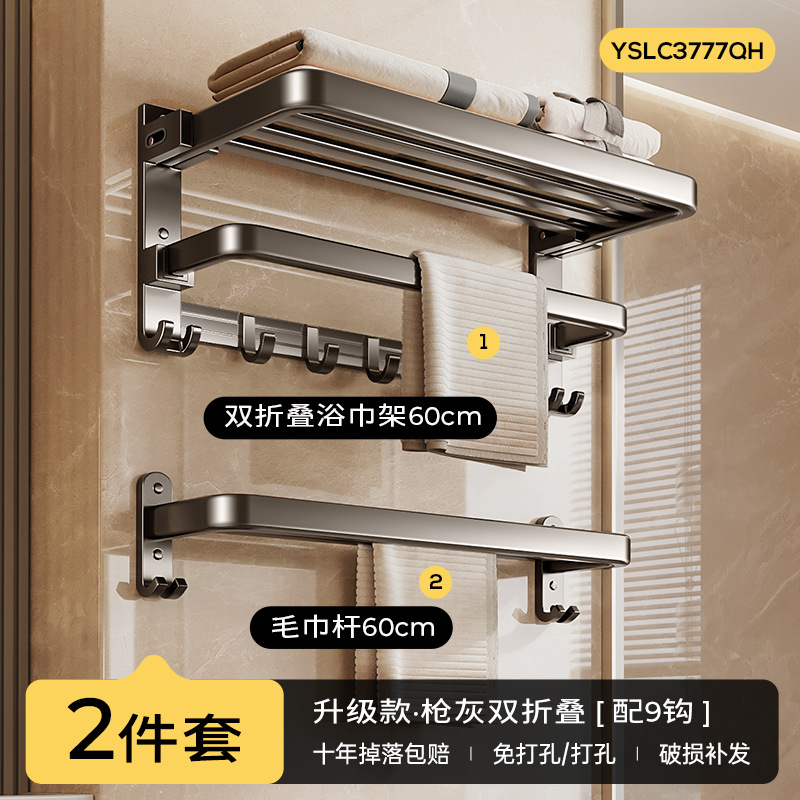 YSLC3777QH

1

双折叠浴巾架60cm

2

毛巾杆60cm

2件套

升级款·枪灰双折叠 [ 配9钩 ]

十年掉落包赔 | 免打孔/打孔 | 破损补发