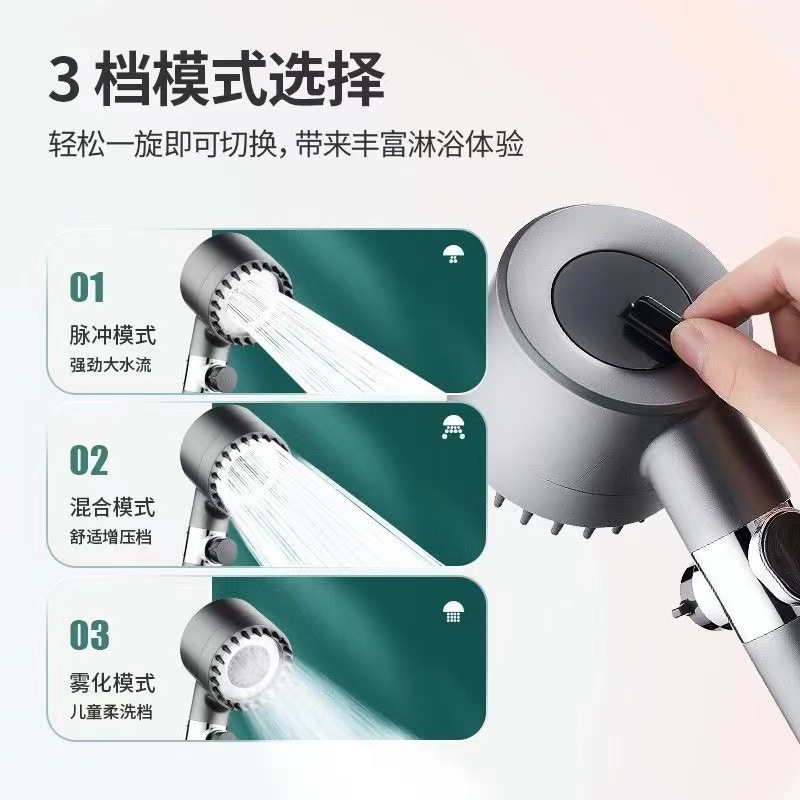 3 档模式选择

轻松一旋即可切换，带来丰富淋浴体验

01
脉冲模式
强劲大水流

02
混合模式
舒适增压档

03
雾化模式
儿童柔洗档