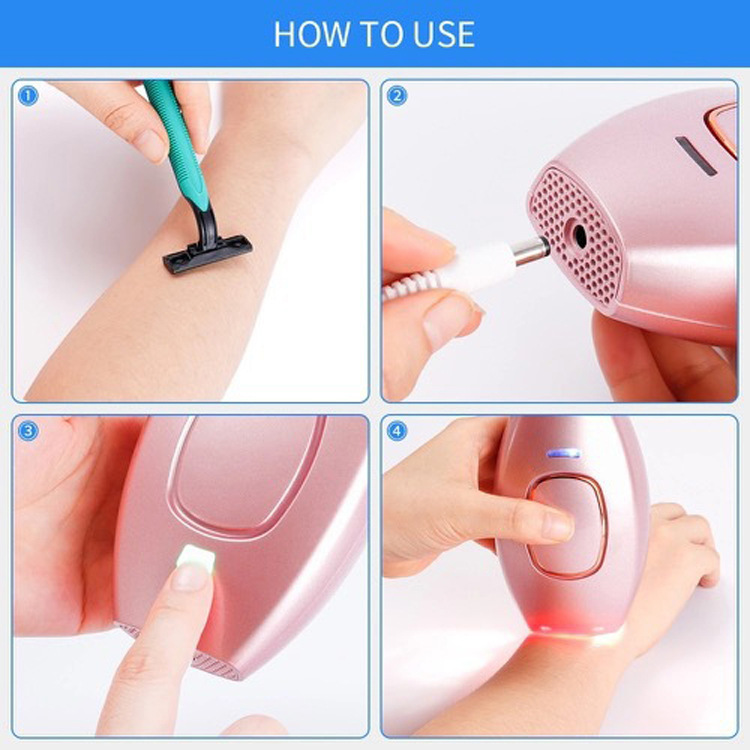 HOW TO USE

1

2

3

4