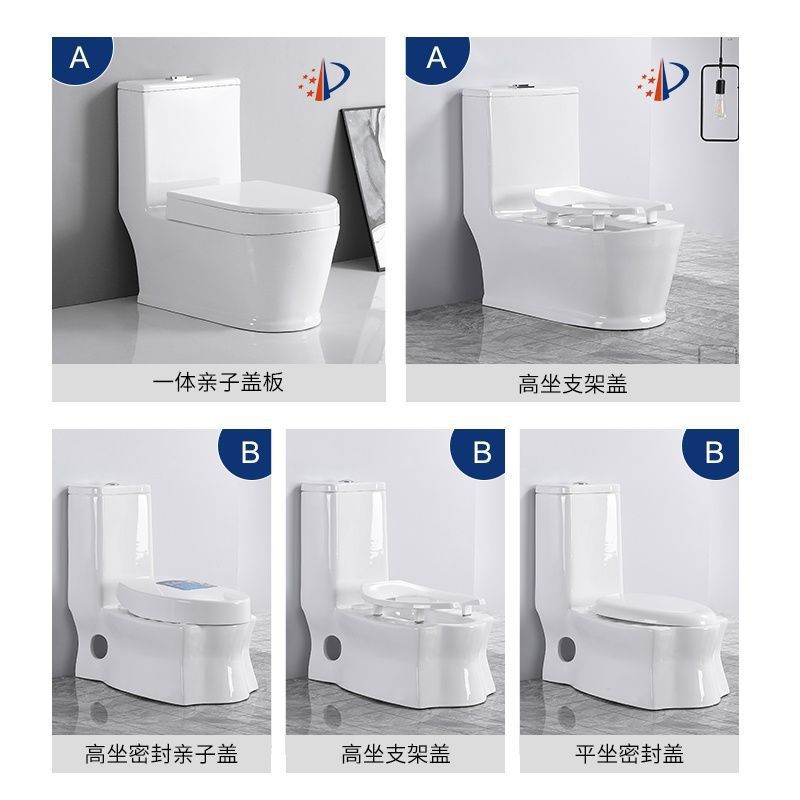 A

一体亲子盖板

A

高坐支架盖

B

高坐密封亲子盖

B

高坐支架盖

B

平坐密封盖