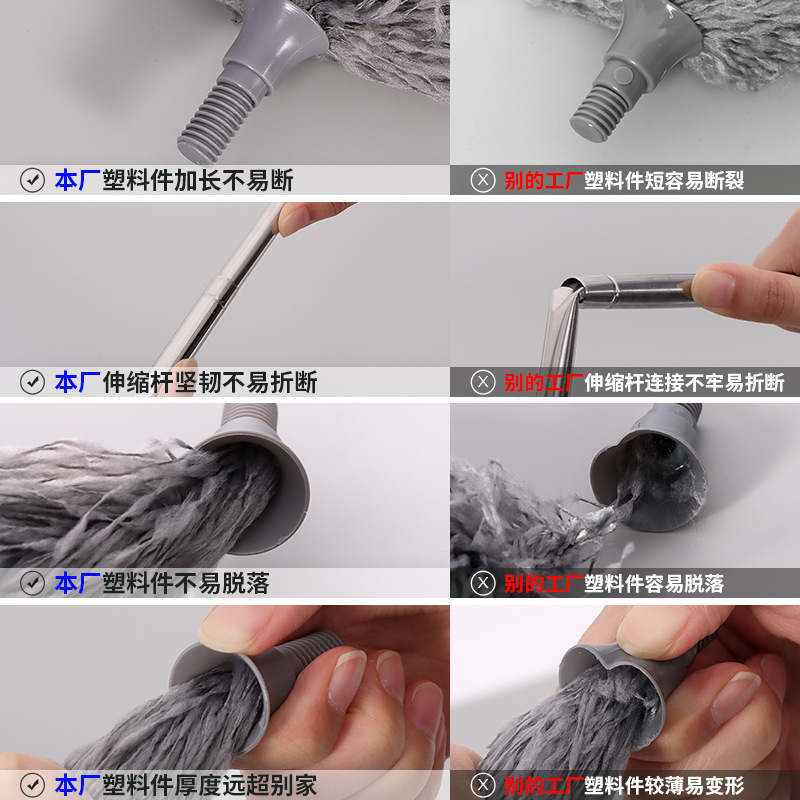 本厂塑料件加长不易断

别的工厂塑料件短容易断裂

本厂伸缩杆坚韧不易折断

别的工厂伸缩杆连接不牢易折断

本厂塑料件不易脱落

别的工厂塑料件容易脱落

本厂塑料件厚度远超别家

别的工厂塑料件较薄易变形