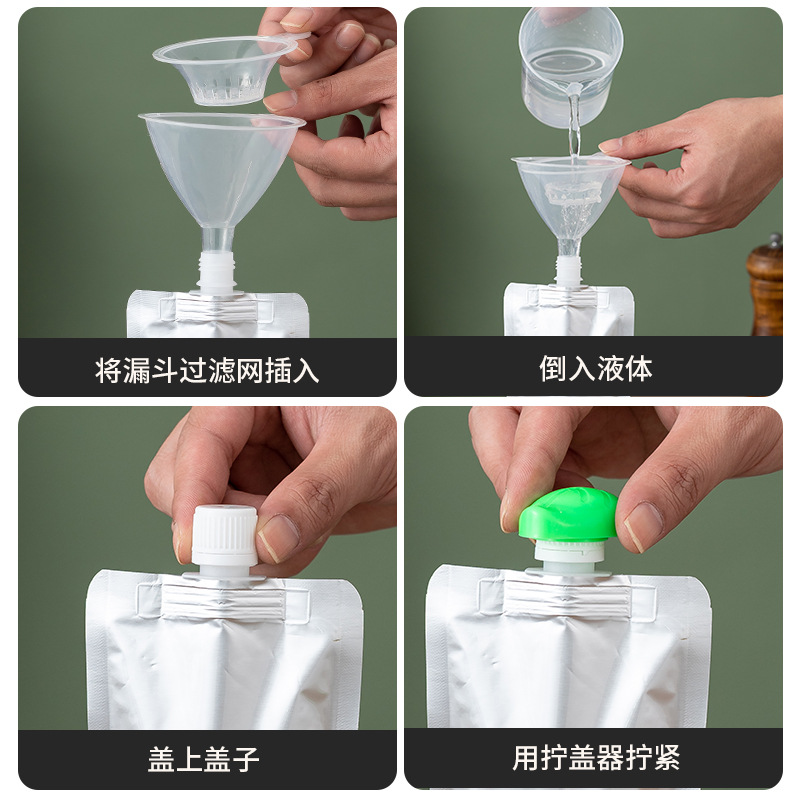 将漏斗过滤网插入

倒入液体

盖上盖子

用拧盖器拧紧