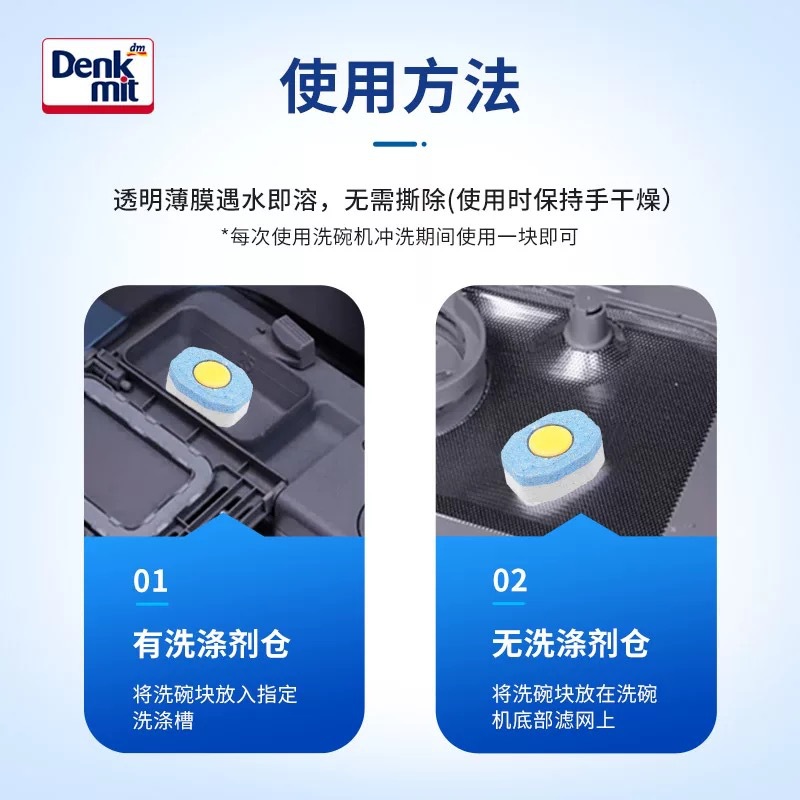 dm Denk mit

使用方法

透明薄膜遇水即溶，无需撕除(使用时保持手干燥)

*每次使用洗碗机冲洗期间使用一块即可

01

有洗涤剂仓

将洗碗块放入指定洗涤槽

02

无洗涤剂仓

将洗碗块放在洗碗机底部滤网上