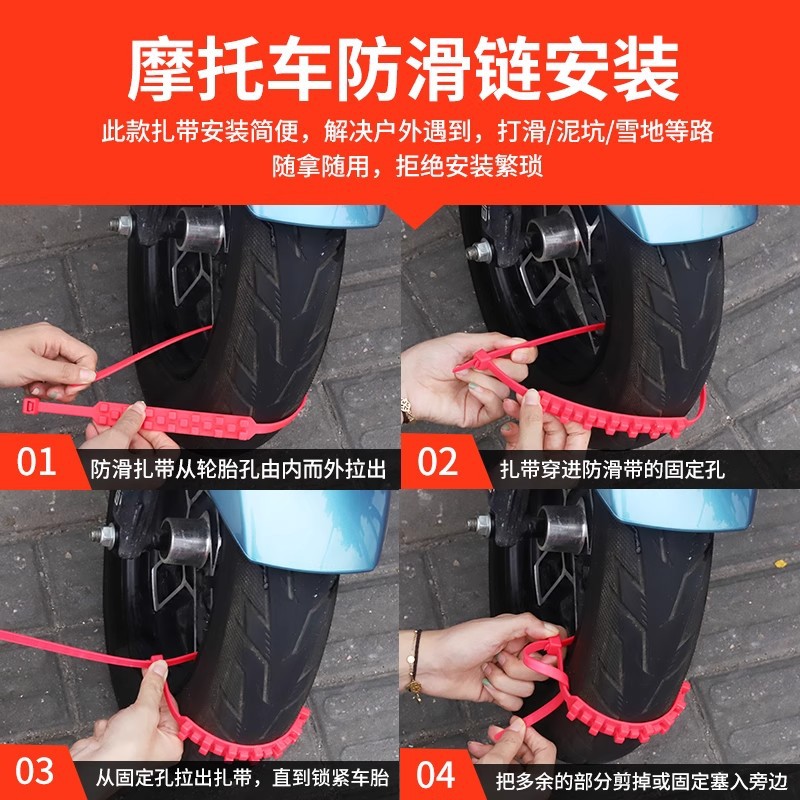 摩托车防滑链安装

此款扎带安装简便，解决户外遇到，打滑/泥坑/雪地等路
随拿随用，拒绝安装繁琐

01 防滑扎带从轮胎孔由内而外拉出

02 扎带穿进防滑带的固定孔

03 从固定孔拉出扎带，直到锁紧车胎

04 把多余的部分剪掉或固定塞入旁边