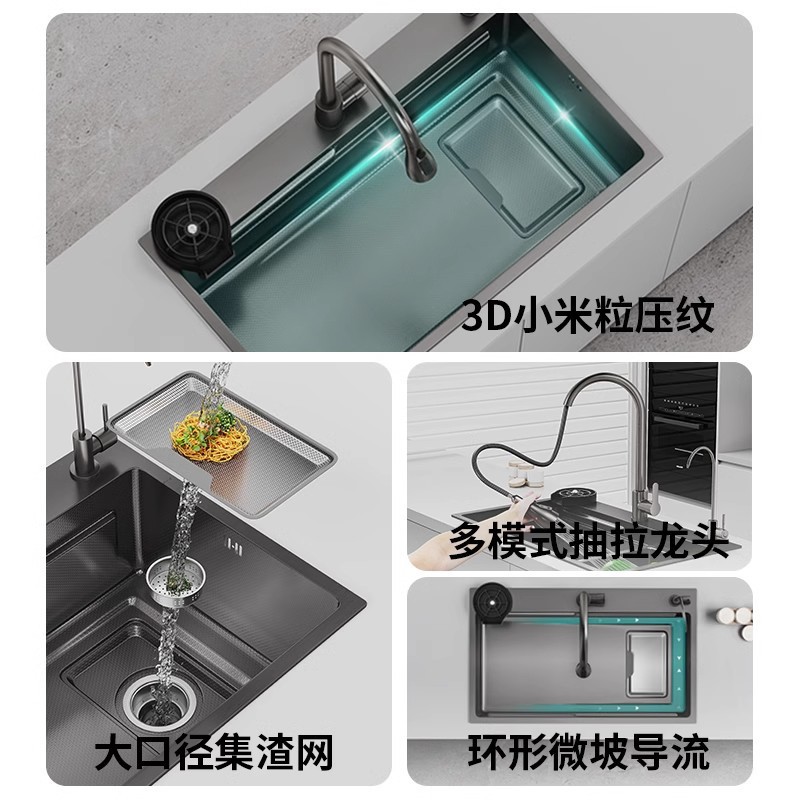 3D小米粒压纹

大口径集渣网

多模式抽拉龙头

环形微坡导流