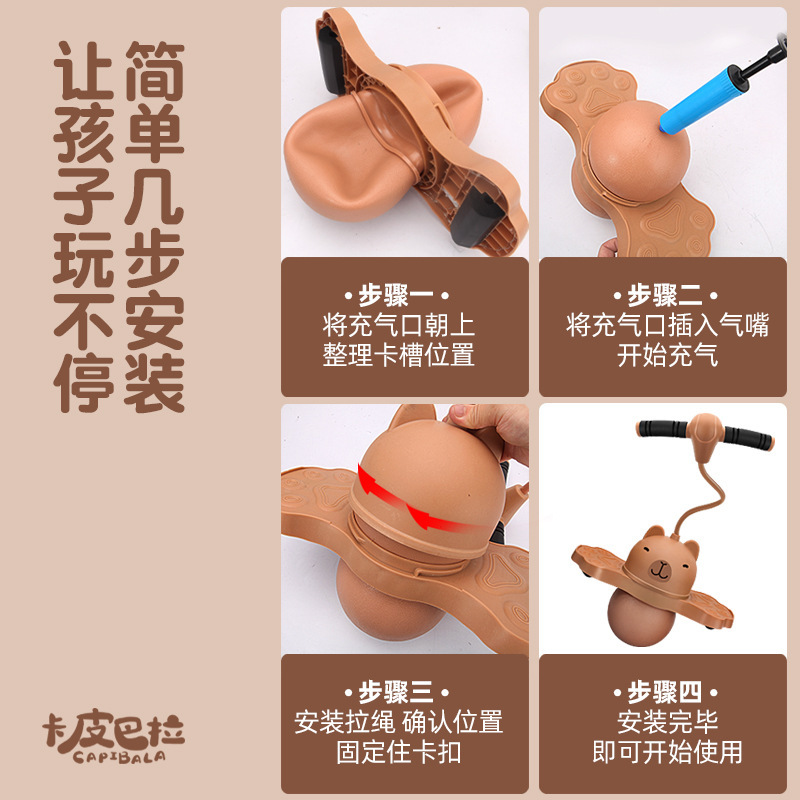 简单几步安装
让孩子玩不停

• 步骤一 •
将充气口朝上
整理卡槽位置

• 步骤二 •
将充气口插入气嘴
开始充气

• 步骤三 •
安装拉绳 确认位置
固定住卡扣

• 步骤四 •
安装完毕
即可开始使用

卡皮巴拉
CAPIBALA