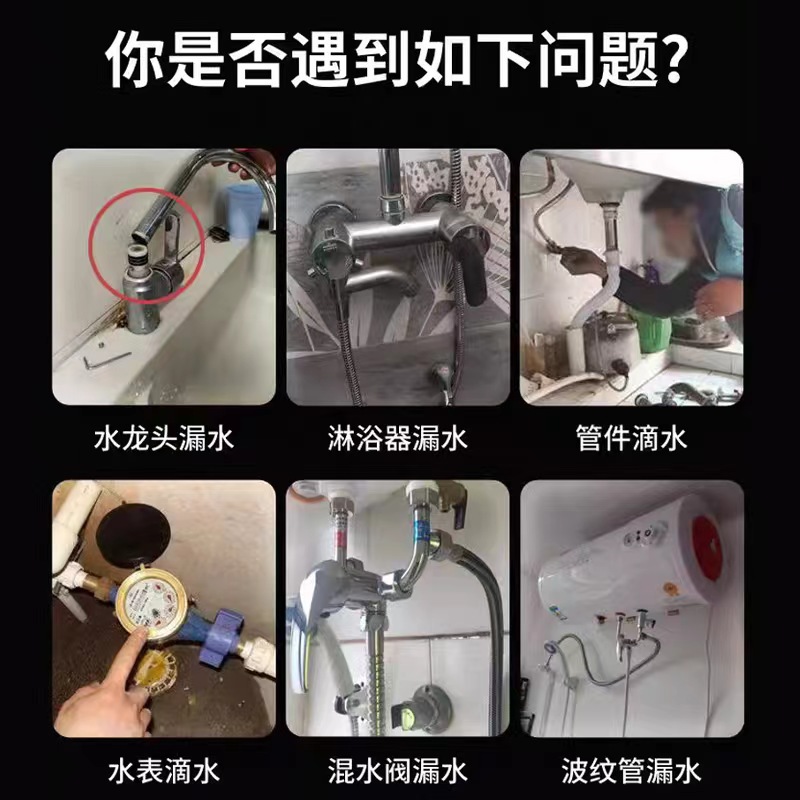 你是否遇到如下问题?

水龙头漏水

淋浴器漏水

管件滴水

水表滴水

混水阀漏水

波纹管漏水