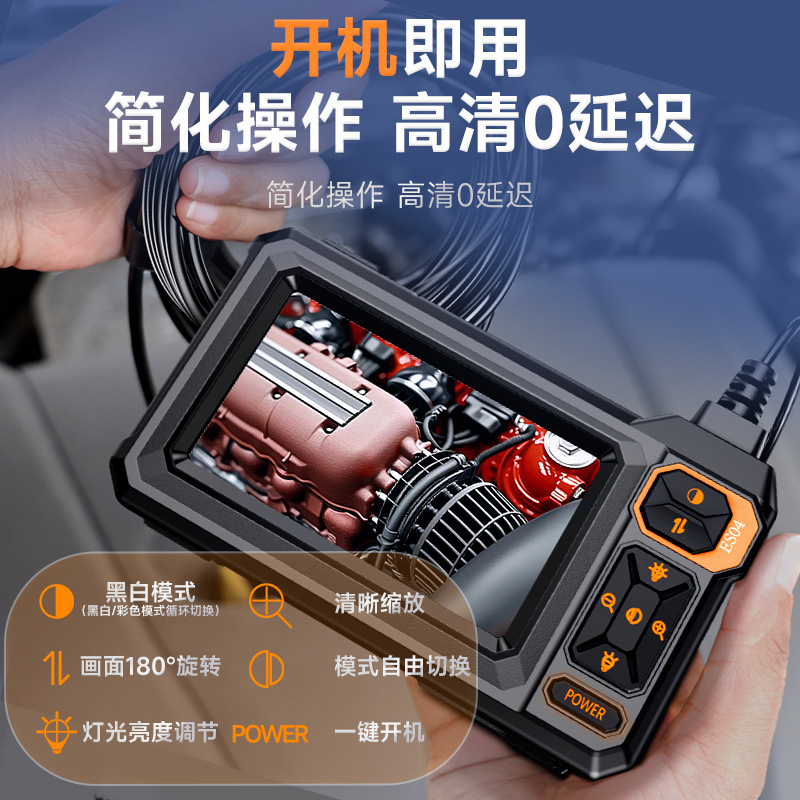 开机即用
简化操作 高清0延迟

简化操作 高清0延迟

ES04

POWER

黑白模式
(黑白/彩色模式循环切换)

清晰缩放

画面180°旋转

模式自由切换

灯光亮度调节

POWER

一键开机