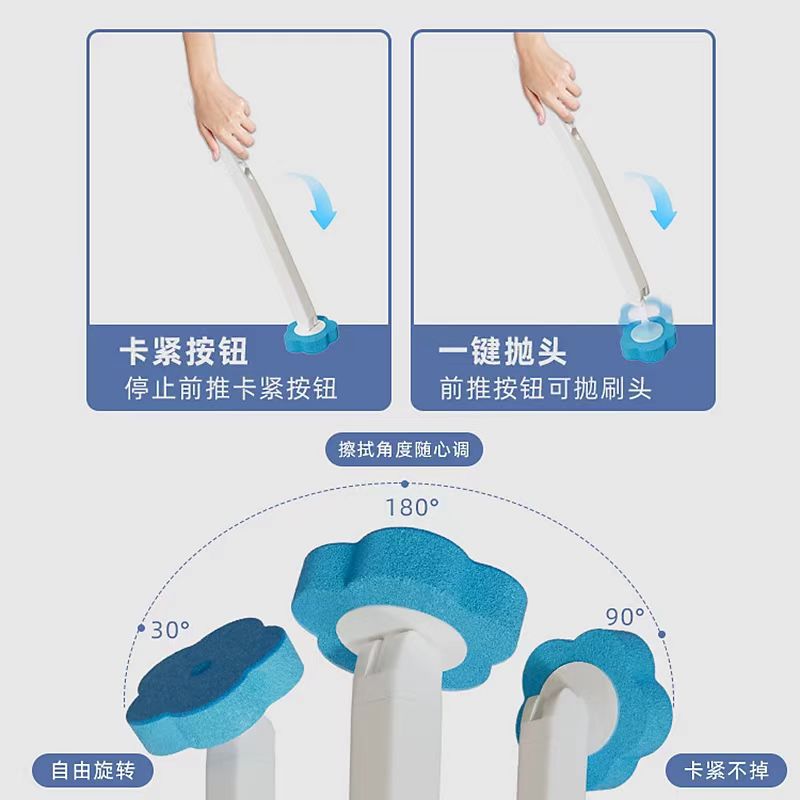 卡紧按钮
停止前推卡紧按钮

一键抛头
前推按钮可抛刷头

擦拭角度随心调

180°

30°

90°

自由旋转

卡紧不掉