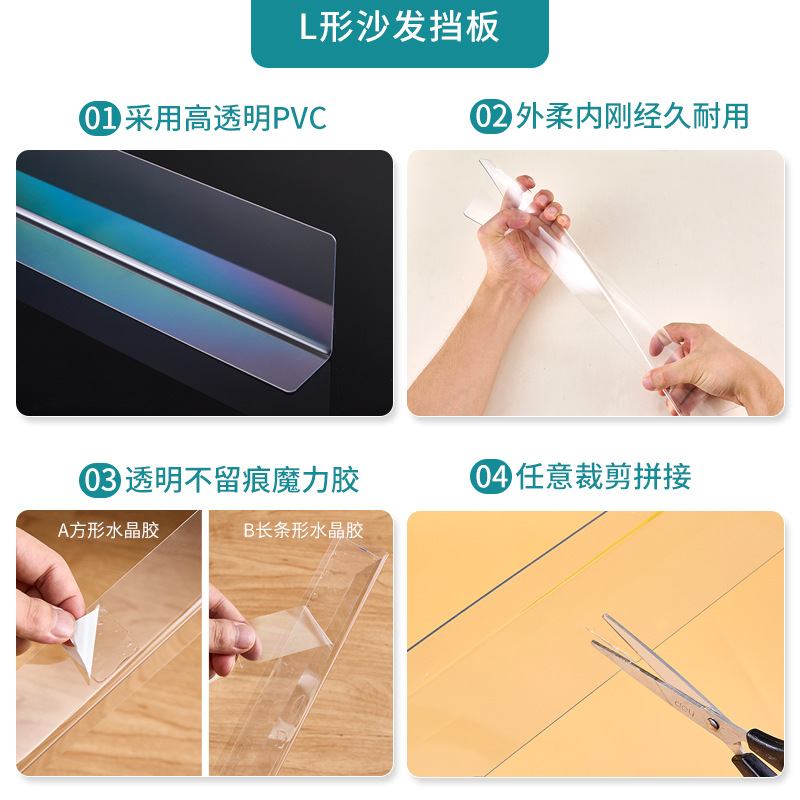 L形沙发挡板

01 采用高透明PVC

02 外柔内刚经久耐用

03 透明不留痕魔力胶

A方形水晶胶

B长条形水晶胶

04 任意裁剪拼接

deli