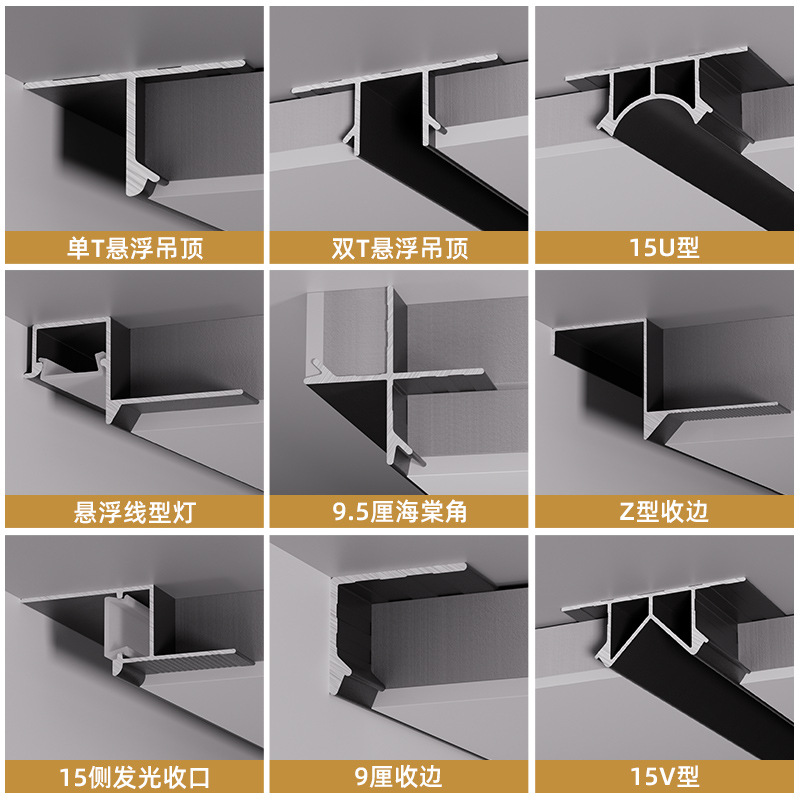 单T悬浮吊顶

双T悬浮吊顶

15U型

悬浮线型灯

9.5厘海棠角

Z型收边

15侧发光收口

9厘收边

15V型