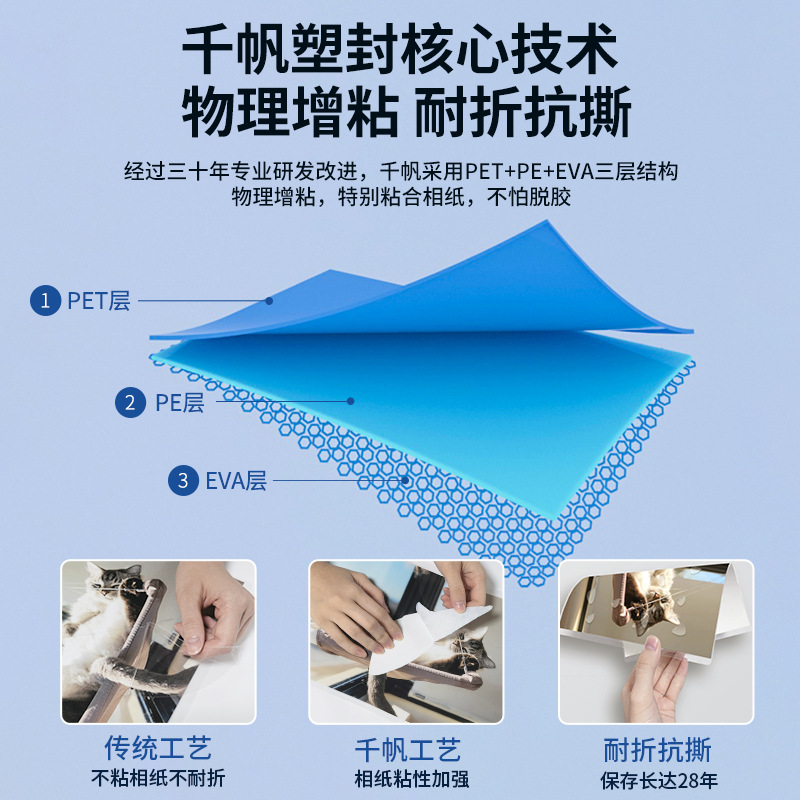 千帆塑封核心技术
物理增粘 耐折抗撕

经过三十年专业研发改进，千帆采用PET+PE+EVA三层结构
物理增粘，特别粘合相纸，不怕脱胶

1 PET层

2 PE层

3 EVA层

传统工艺
不粘相纸不耐折

千帆工艺
相纸粘性加强

耐折抗撕
保存长达28年