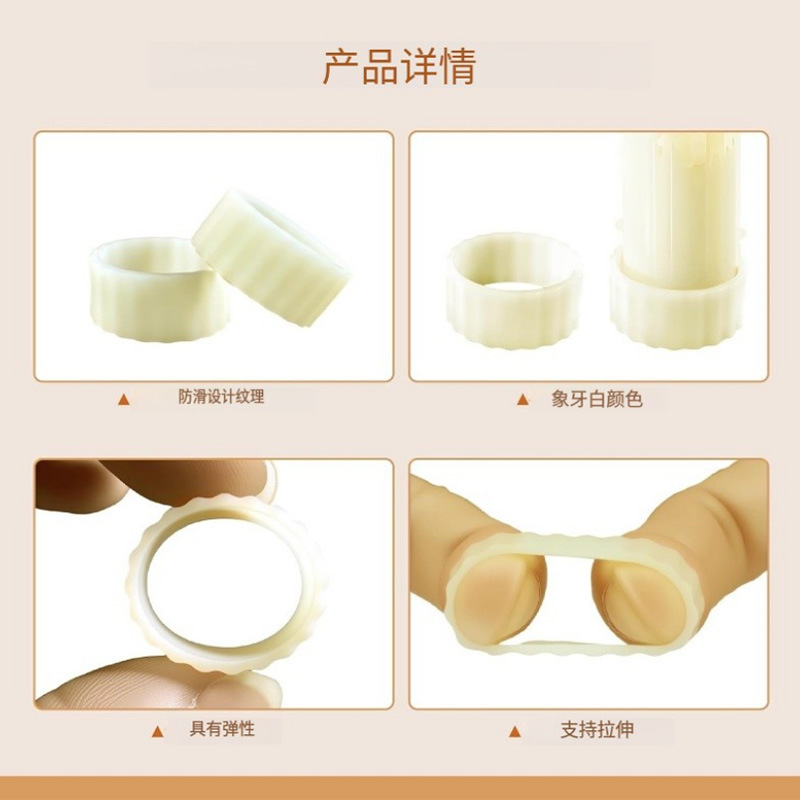 产品详情

▲ 防滑设计纹理

▲ 象牙白颜色

▲ 具有弹性

▲ 支持拉伸