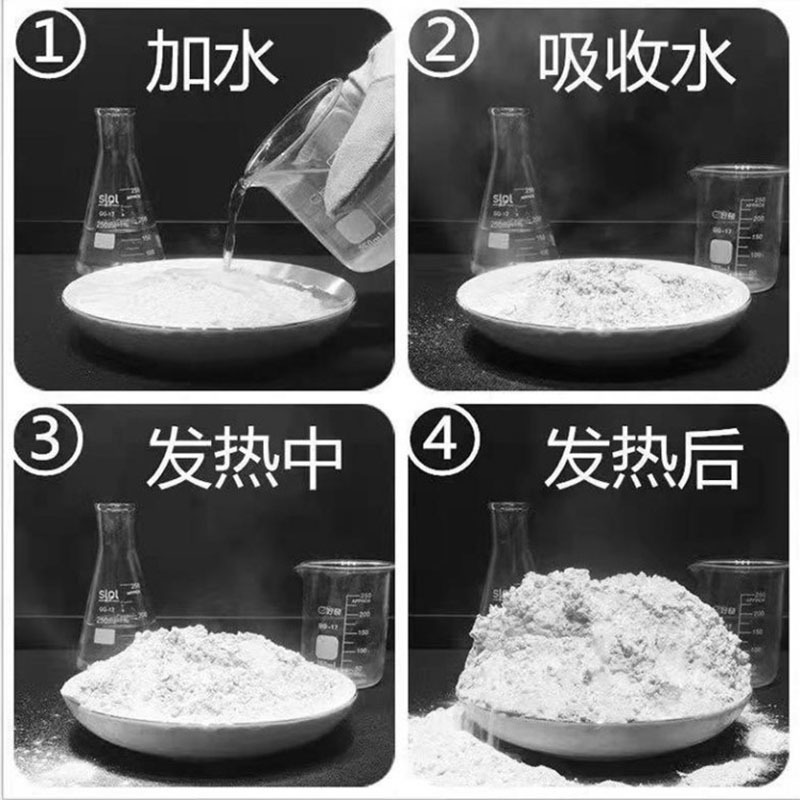 ① 加水

② 吸收水

③ 发热中

④ 发热后