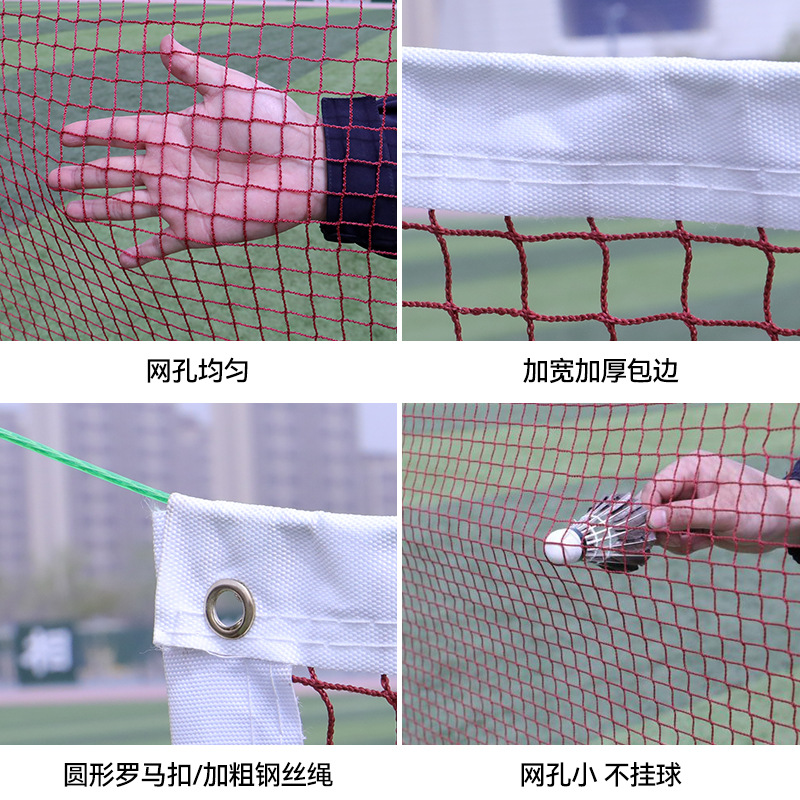 网孔均匀

加宽加厚包边

圆形罗马扣/加粗钢丝绳

网孔小 不挂球