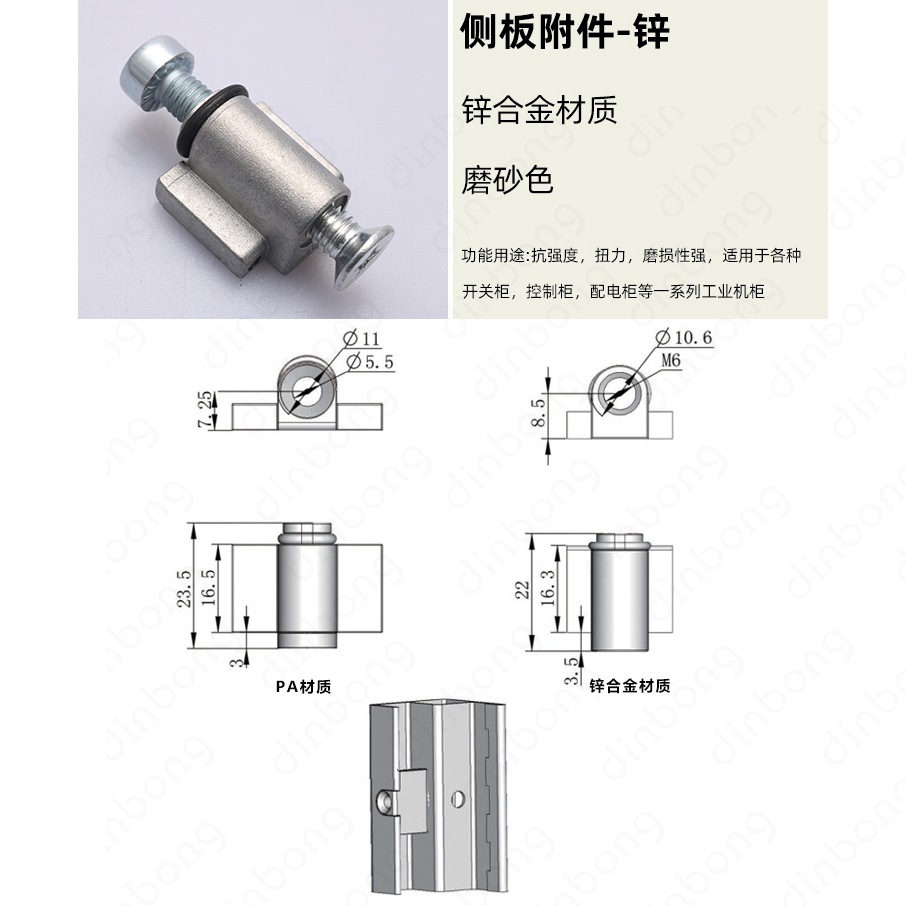 侧板附件-锌

锌合金材质

磨砂色

功能用途:抗强度，扭力，磨损性强，适用于各种开关柜，控制柜，配电柜等一系列工业机柜

$\varnothing 11$
$\varnothing 5.5$
7.25

$\varnothing 10.6$
M6
8.5

23.5
16.5
3
PA材质

22
16.3
3.5
锌合金材质

dinbong