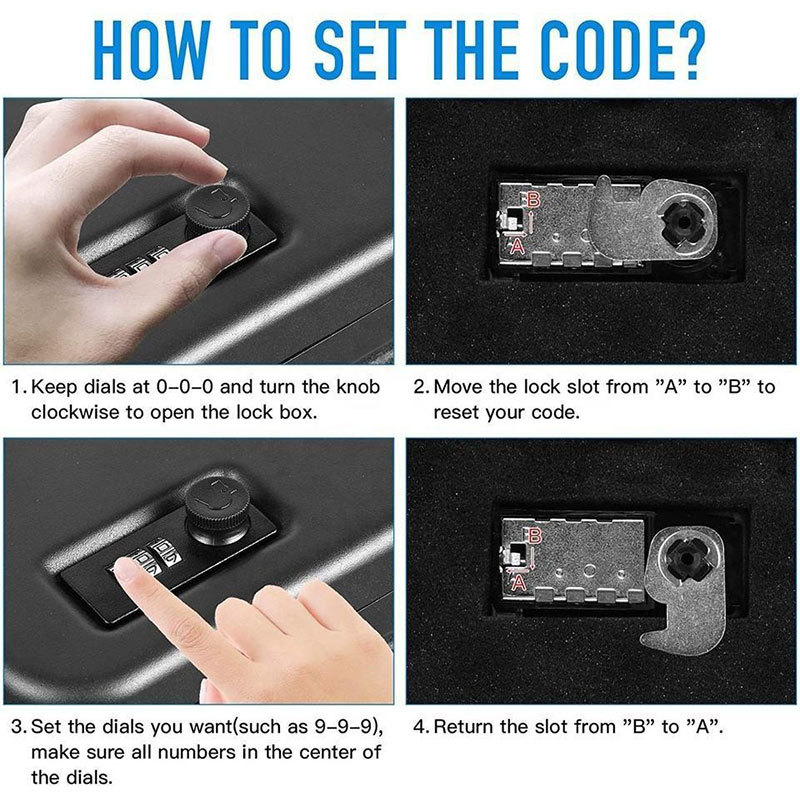 HOW TO SET THE CODE?

B

A

1. Keep dials at 0-0-0 and turn the knob clockwise to open the lock box.

2. Move the lock slot from "A" to "B" to reset your code.

B

A

3. Set the dials you want(such as 9-9-9), make sure all numbers in the center of the dials.

4. Return the slot from "B" to "A".