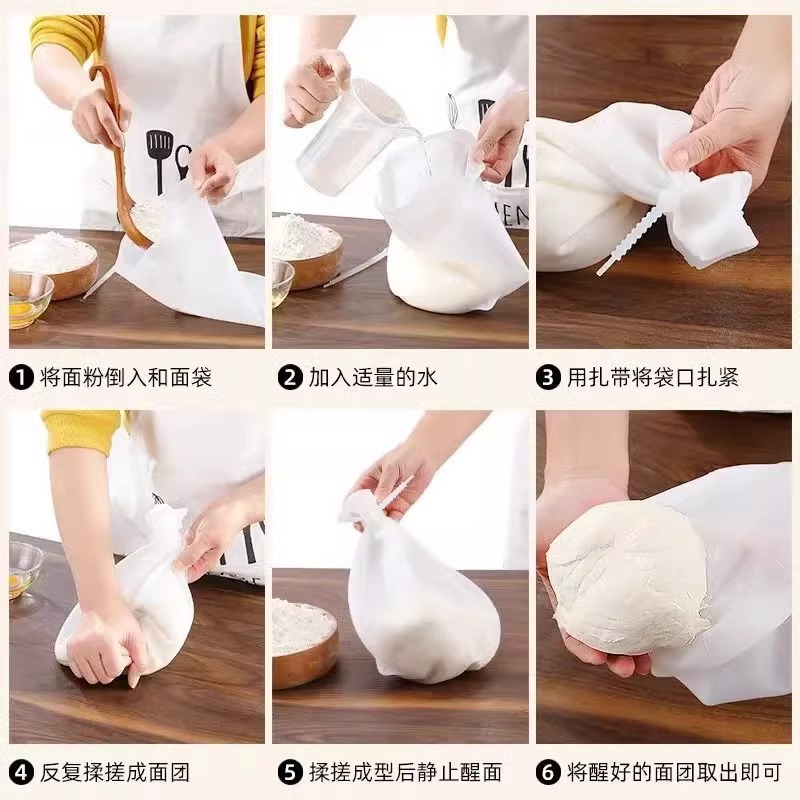 ❶ 将面粉倒入和面袋

❷ 加入适量的水

❸ 用扎带将袋口扎紧

❹ 反复揉搓成面团

❺ 揉搓成型后静止醒面

❻ 将醒好的面团取出即可