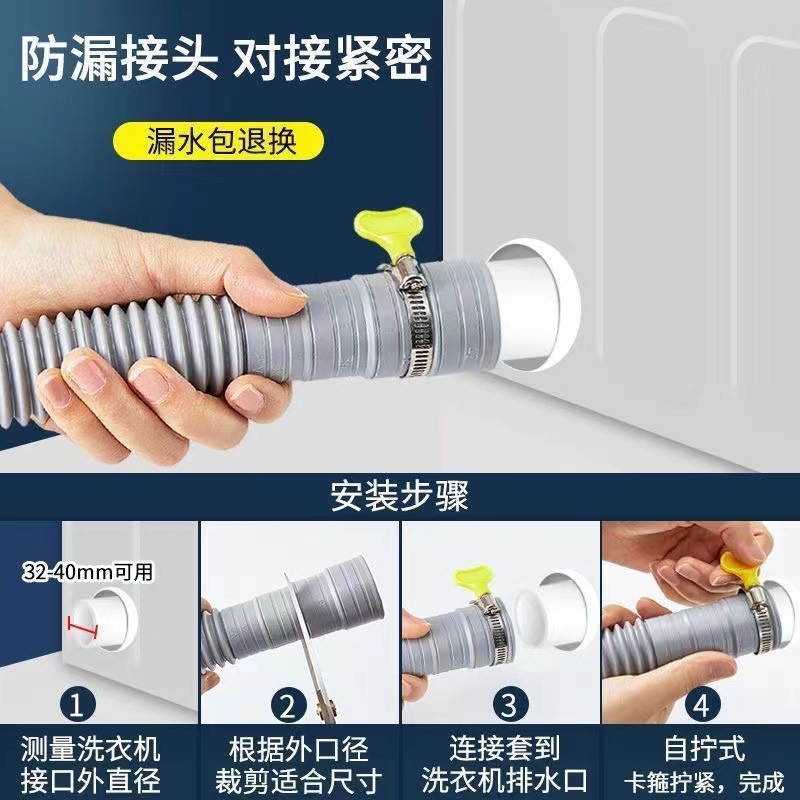 防漏接头 对接紧密

漏水包退换

安装步骤

32-40mm可用

1
测量洗衣机接口外直径

2
根据外口径裁剪适合尺寸

3
连接套到洗衣机排水口

4
自拧式
卡箍拧紧，完成