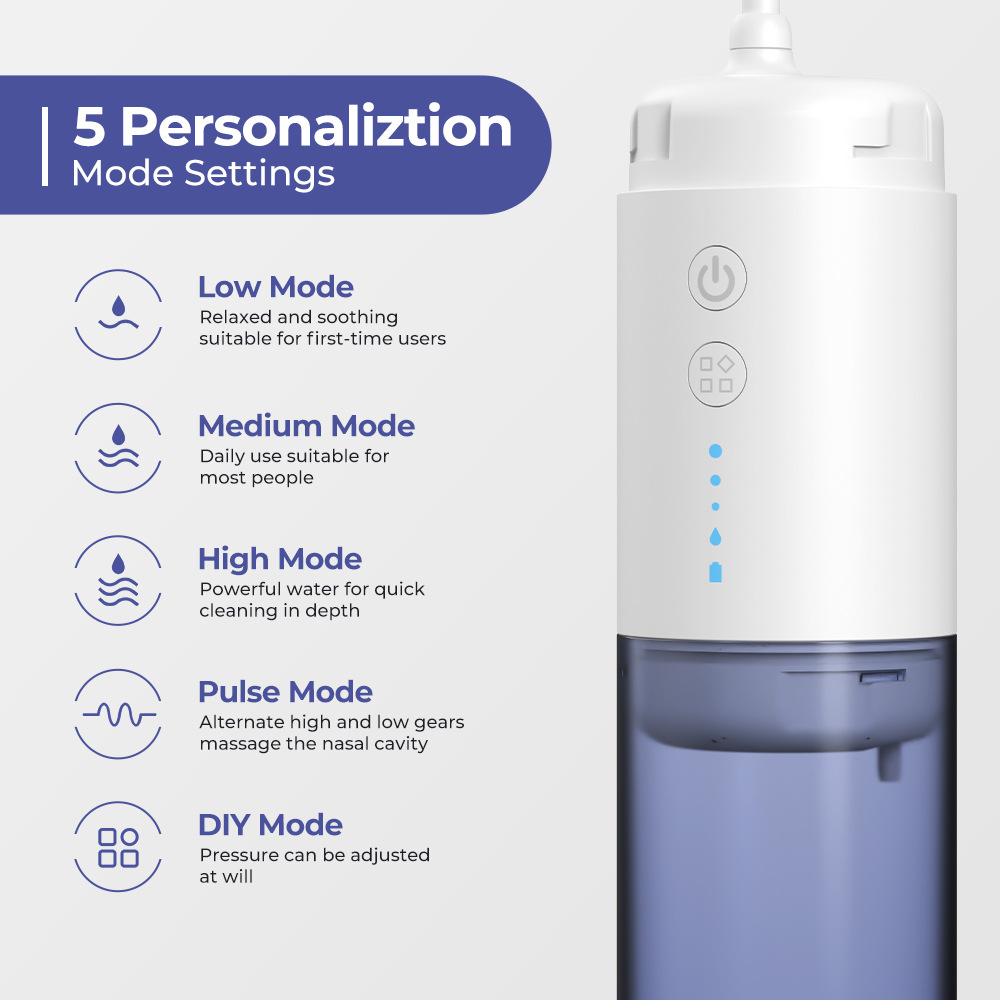 5 Personaliztion
Mode Settings

Low Mode
Relaxed and soothing suitable for first-time users

Medium Mode
Daily use suitable for most people

High Mode
Powerful water for quick cleaning in depth

Pulse Mode
Alternate high and low gears massage the nasal cavity

DIY Mode
Pressure can be adjusted at will