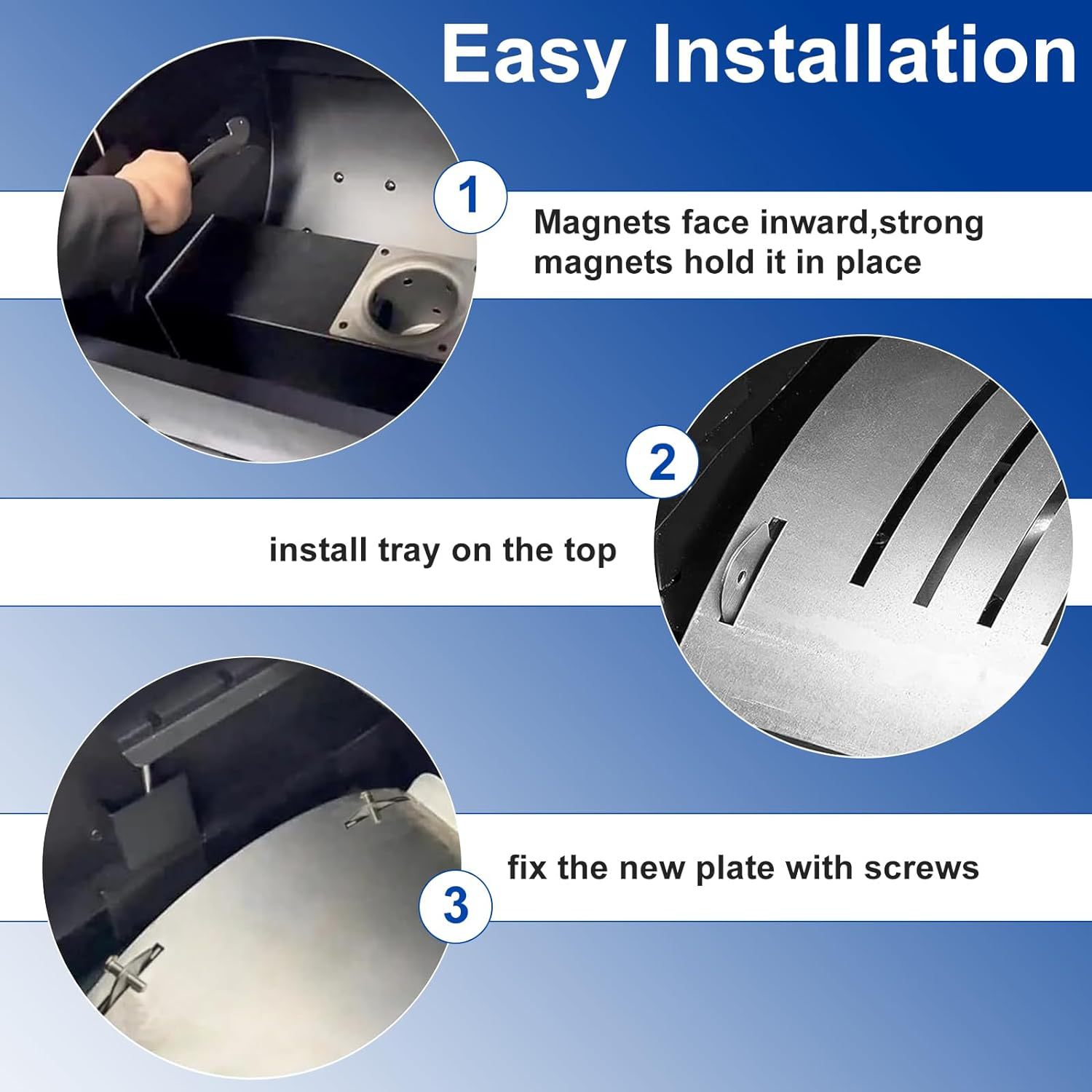 Easy Installation

1

Magnets face inward,strong magnets hold it in place

2

install tray on the top

3

fix the new plate with screws