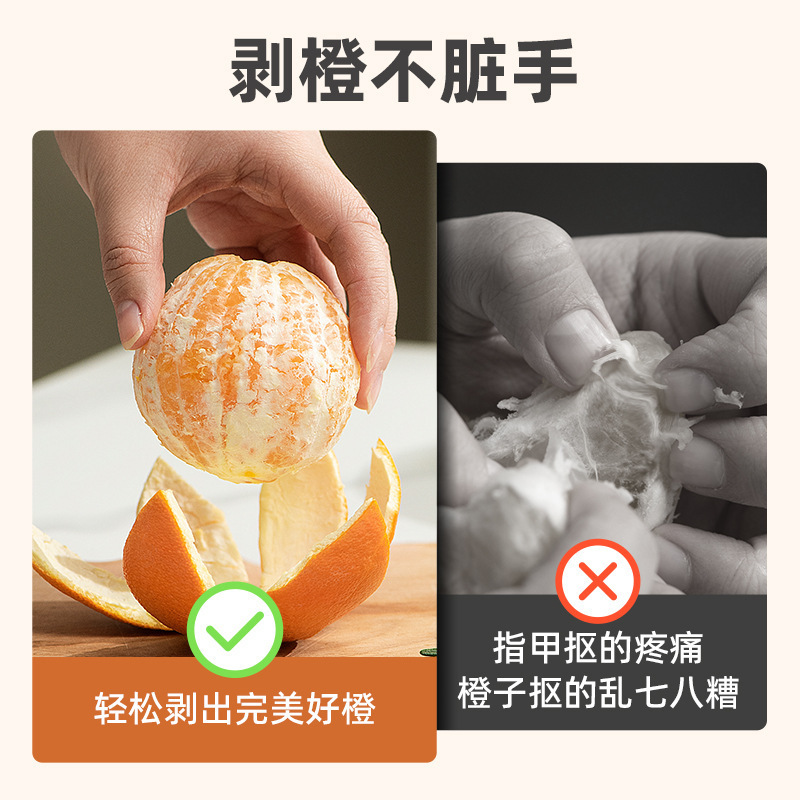 剥橙不脏手

轻松剥出完美好橙

指甲抠的疼痛
橙子抠的乱七八糟